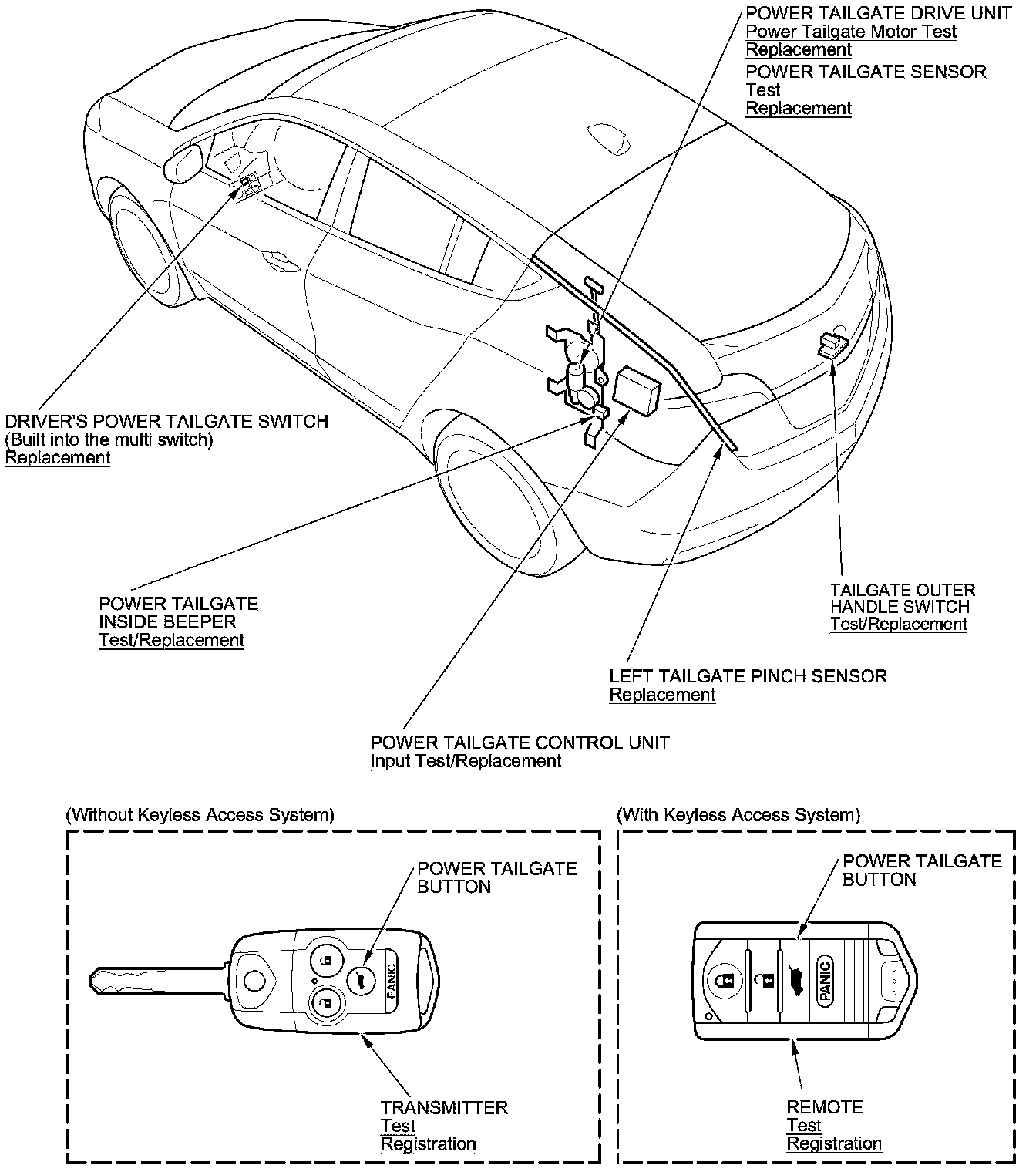 POWER TAILGATE DRIVE UNIT
Power Tailgate Motor Test
Replacement

POWER TAILGATE SENSOR
Test
Replacement

DRIVER'S POWER TAILGATE SWITCH
(Built into the multi switch)
Replacement

POWER TAILGATE
INSIDE BEEPER
Test/Replacement

TAILGATE OUTER
HANDLE SWITCH
Test/Replacement

LEFT TAILGATE PINCH SENSOR
Replacement

POWER TAILGATE CONTROL UNIT
Input Test/Replacement

(Without Keyless Access System)

POWER TAILGATE
BUTTON

PANIC

TRANSMITTER
Test
Registration

(With Keyless Access System)

POWER TAILGATE
BUTTON

PANIC

REMOTE
Test
Registration