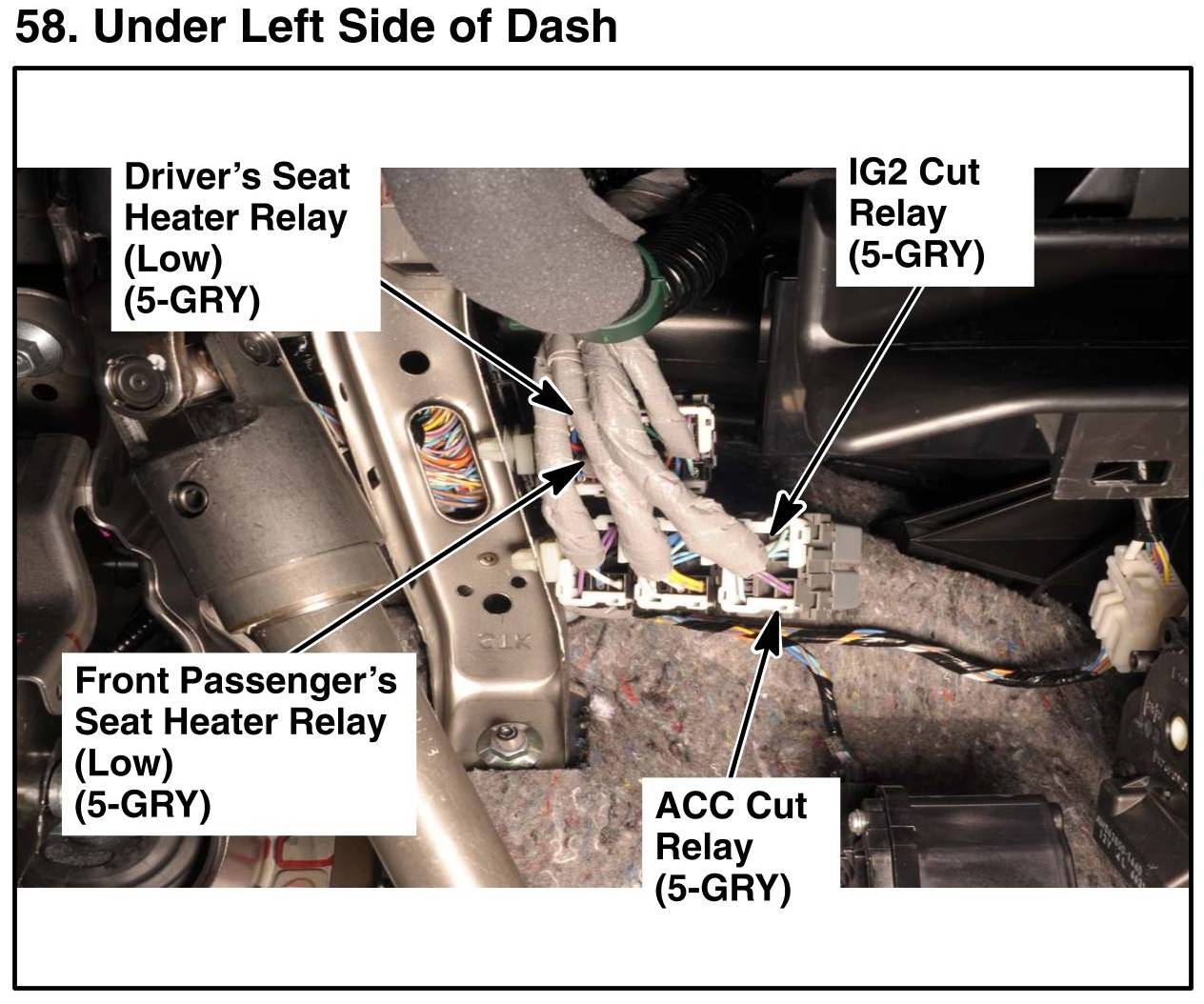 58. Under Left Side of Dash

Driver's Seat Heater Relay (Low) (5-GRY)

IG2 Cut Relay (5-GRY)

Front Passenger's Seat Heater Relay (Low) (5-GRY)

ACC Cut Relay (5-GRY)