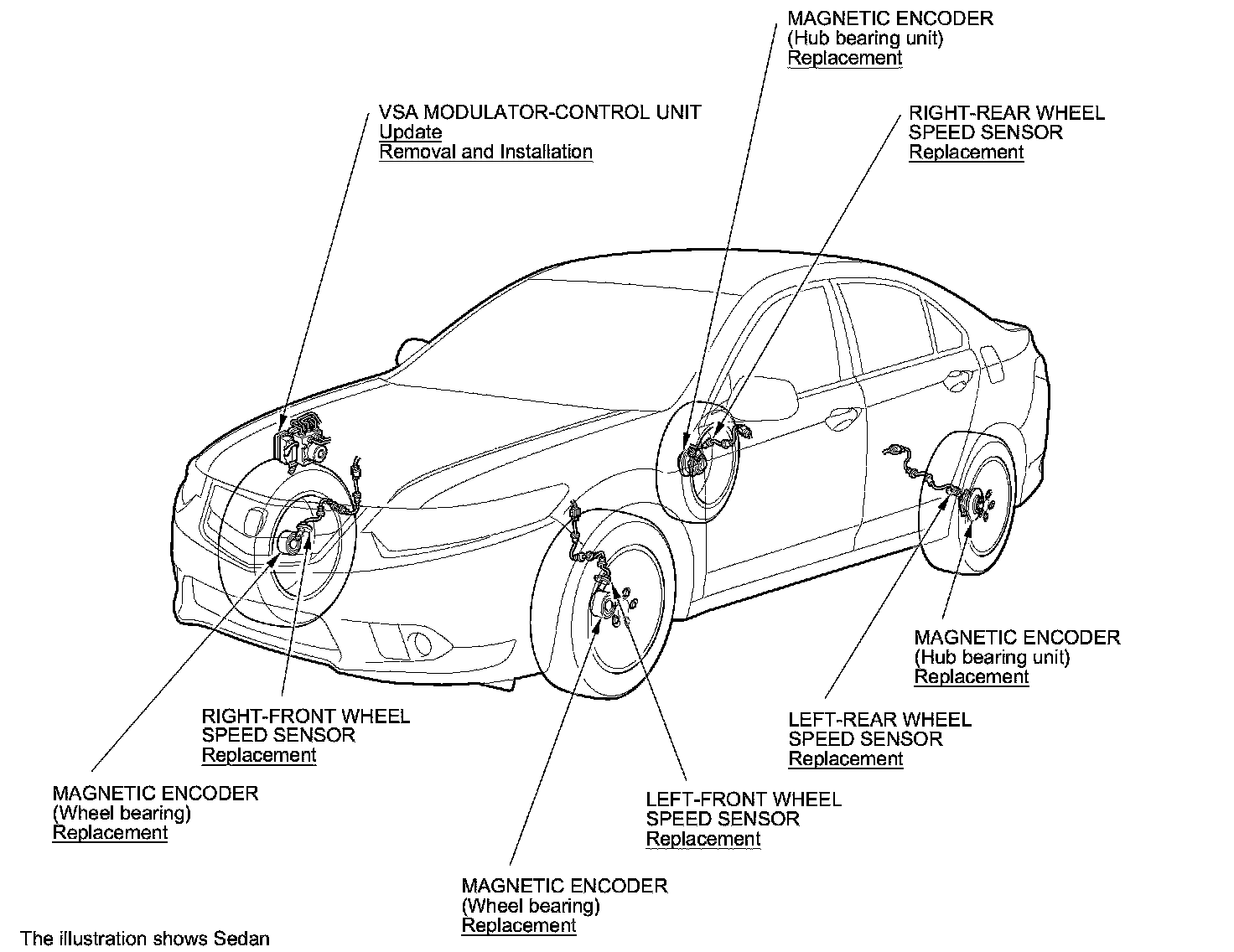 MAGNETIC ENCODER
(Hub bearing unit)
Replacement

VSA MODULATOR-CONTROL UNIT
Update
Removal and Installation

RIGHT-REAR WHEEL
SPEED SENSOR
Replacement

MAGNETIC ENCODER
(Hub bearing unit)
Replacement

RIGHT-FRONT WHEEL
SPEED SENSOR
Replacement

LEFT-REAR WHEEL
SPEED SENSOR
Replacement

MAGNETIC ENCODER
(Wheel bearing)
Replacement

LEFT-FRONT WHEEL
SPEED SENSOR
Replacement

MAGNETIC ENCODER
(Wheel bearing)
Replacement

The illustration shows Sedan