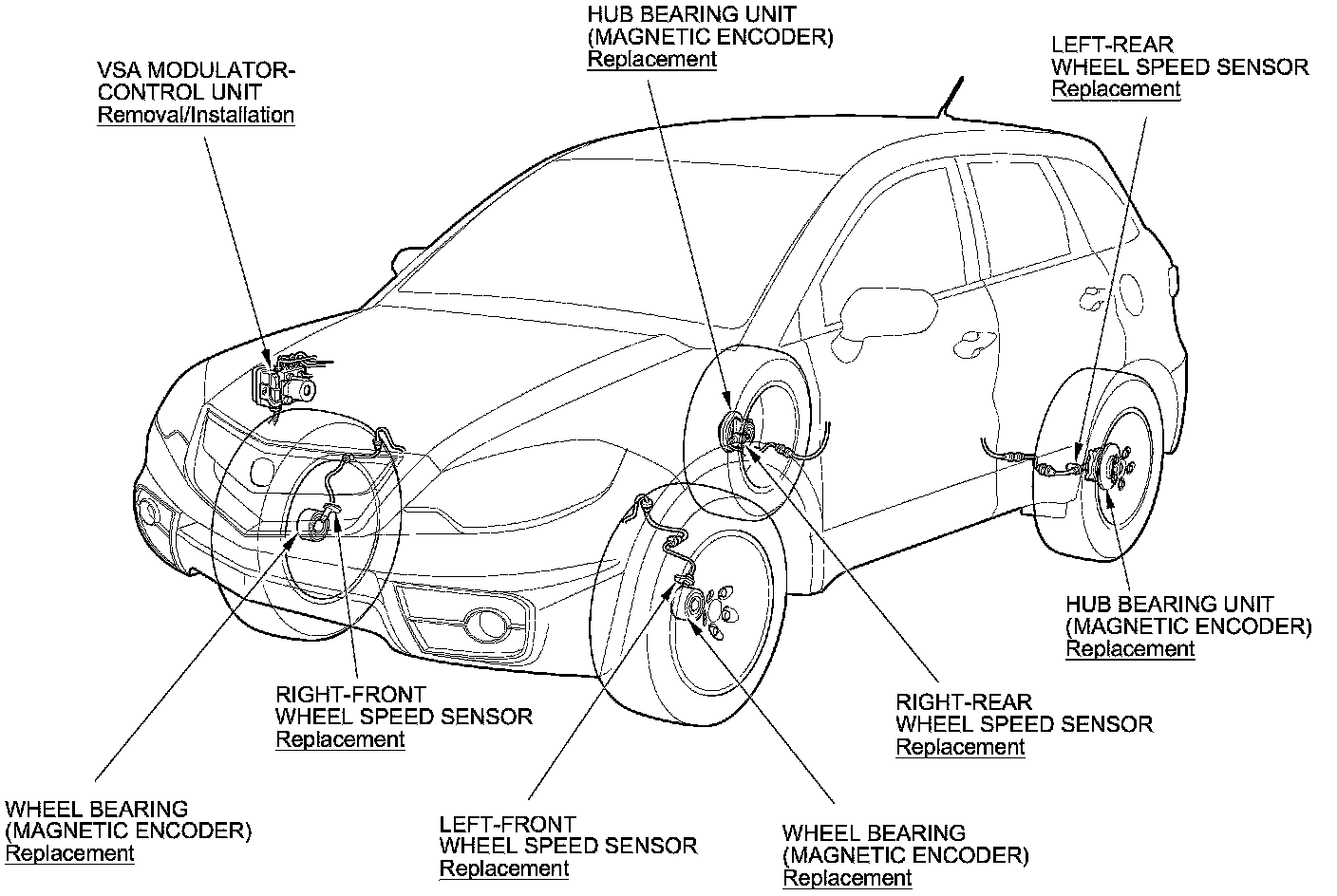 VSA MODULATOR-CONTROL UNIT
Removal/Installation

HUB BEARING UNIT (MAGNETIC ENCODER)
Replacement

LEFT-REAR WHEEL SPEED SENSOR
Replacement

HUB BEARING UNIT (MAGNETIC ENCODER)
Replacement

RIGHT-FRONT WHEEL SPEED SENSOR
Replacement

RIGHT-REAR WHEEL SPEED SENSOR
Replacement

WHEEL BEARING (MAGNETIC ENCODER)
Replacement

LEFT-FRONT WHEEL SPEED SENSOR
Replacement

WHEEL BEARING (MAGNETIC ENCODER)
Replacement