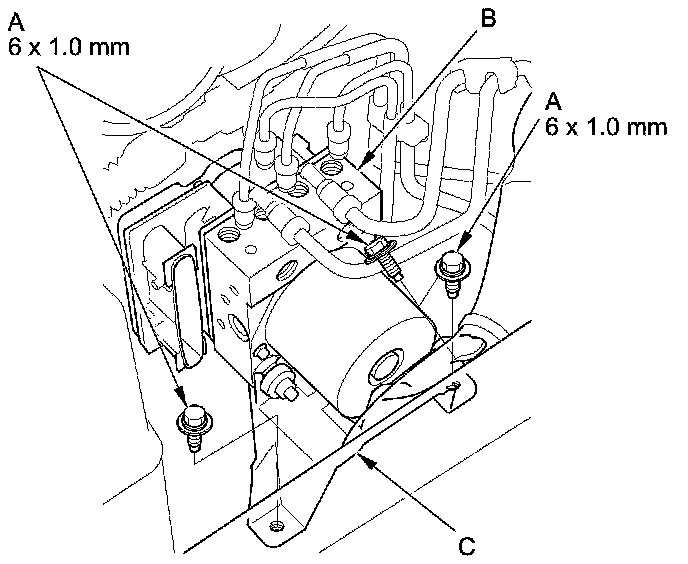 A
6 x 1.0 mm

B

A
6 x 1.0 mm

C