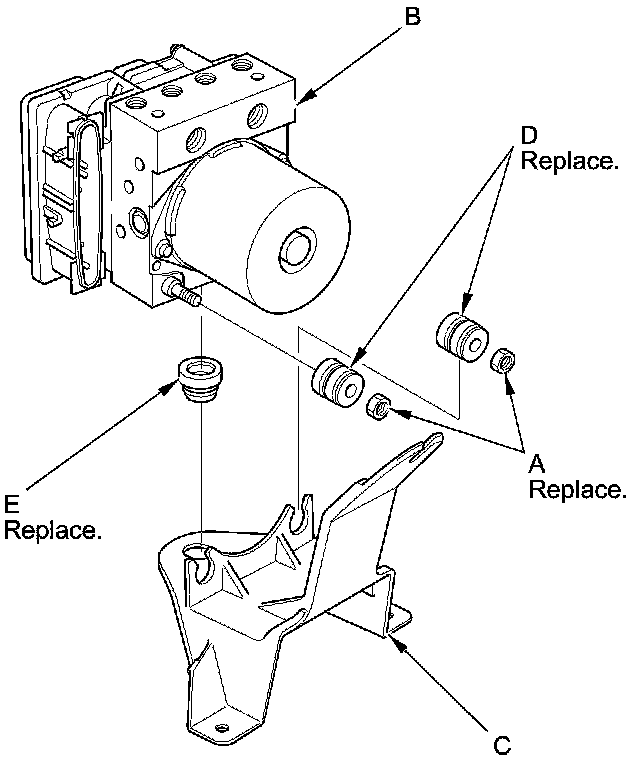 B

D
Replace.

A
Replace.

E
Replace.

C