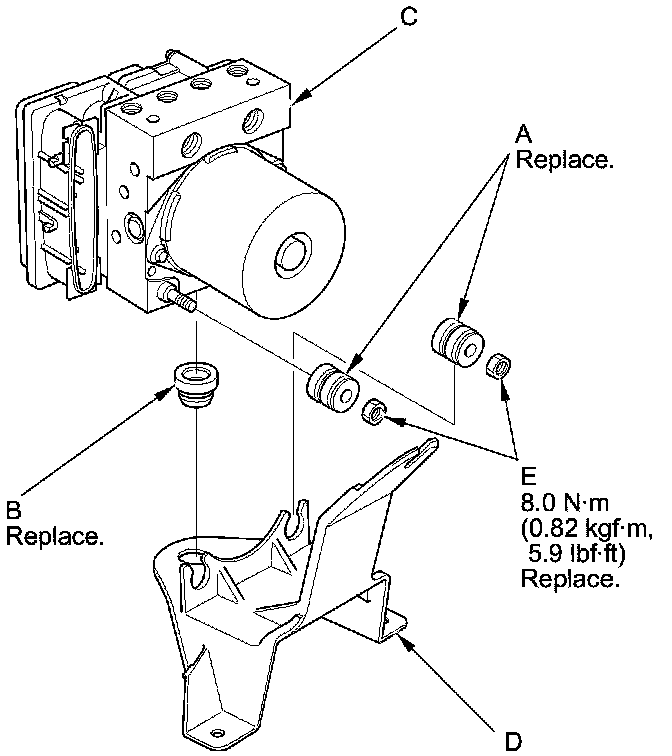 C

A
Replace.

B
Replace.

E
8.0 N·m
(0.82 kgf·m,
5.9 lbf·ft)
Replace.

D