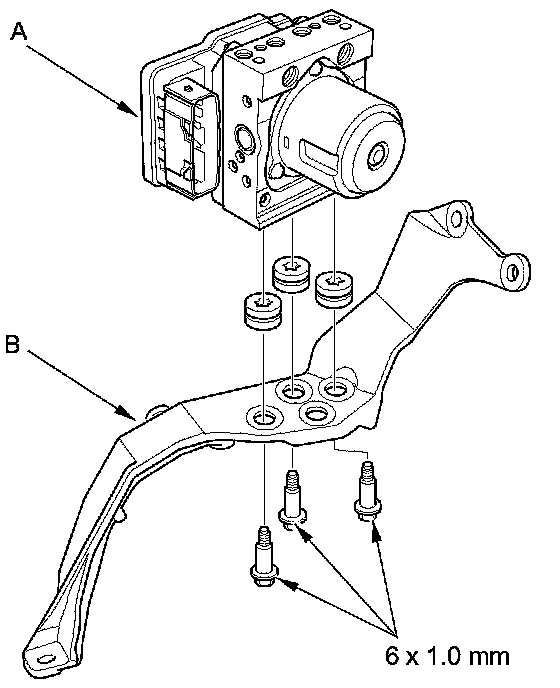 A

B

6 x 1.0 mm