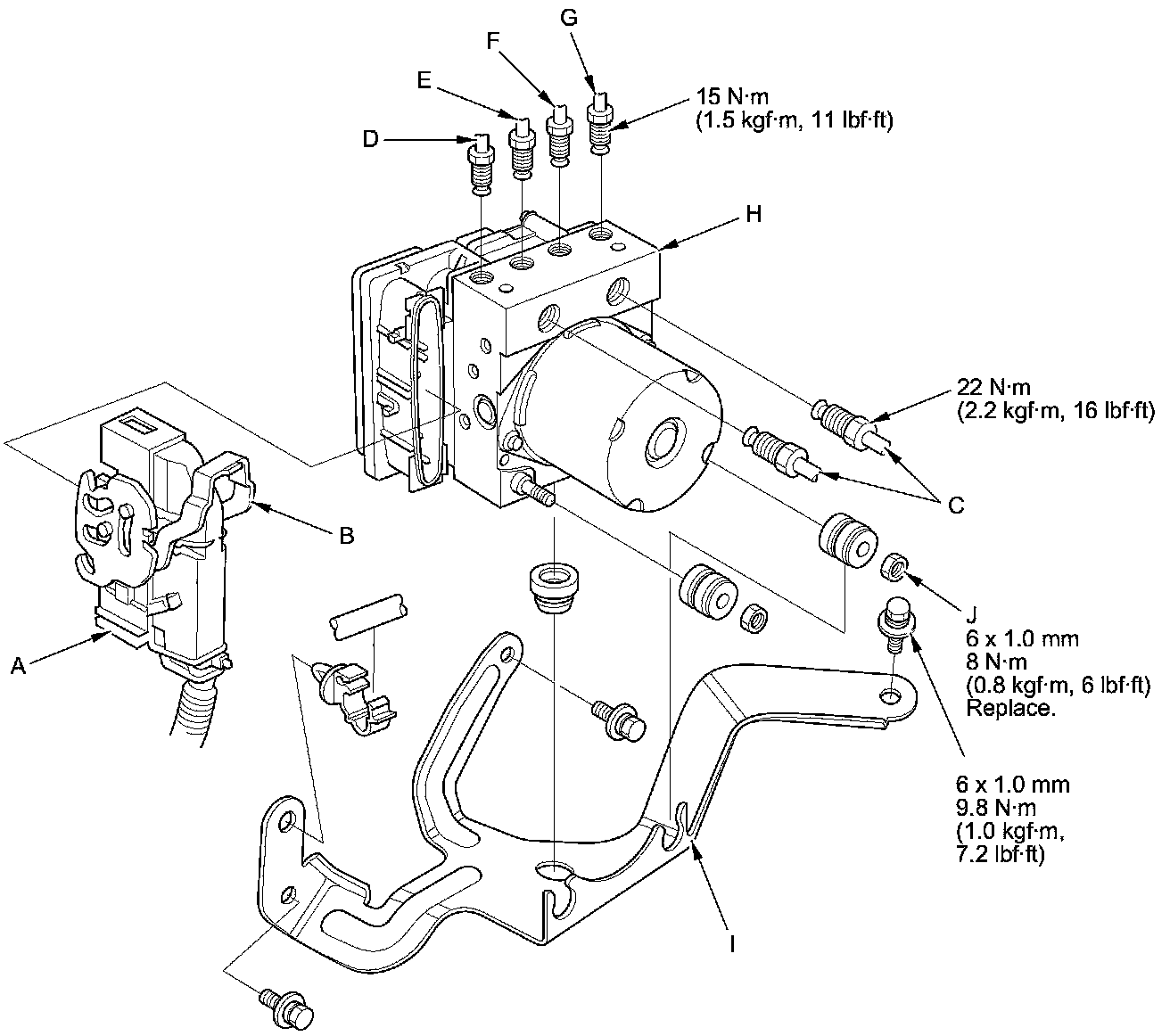 G
F
E
D
15 N·m
(1.5 kgf·m, 11 lbf·ft)
H
22 N·m
(2.2 kgf·m, 16 lbf·ft)
C
B
A
J
6 x 1.0 mm
8 N·m
(0.8 kgf·m, 6 lbf·ft)
Replace.
6 x 1.0 mm
9.8 N·m
(1.0 kgf·m,
7.2 lbf·ft)
I