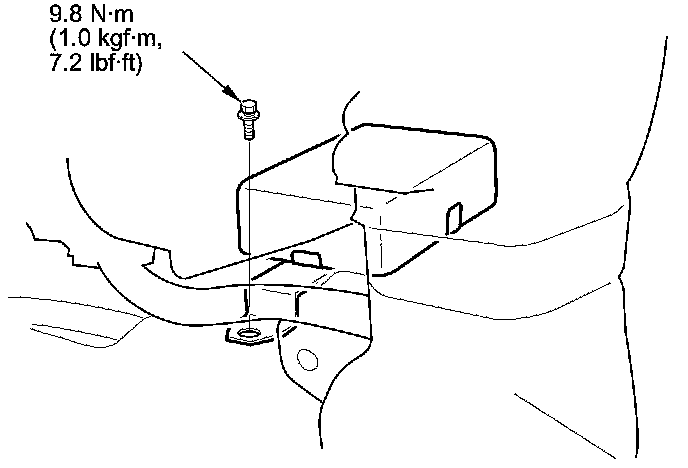 9.8 N·m
(1.0 kgf·m,
7.2 lbf·ft)