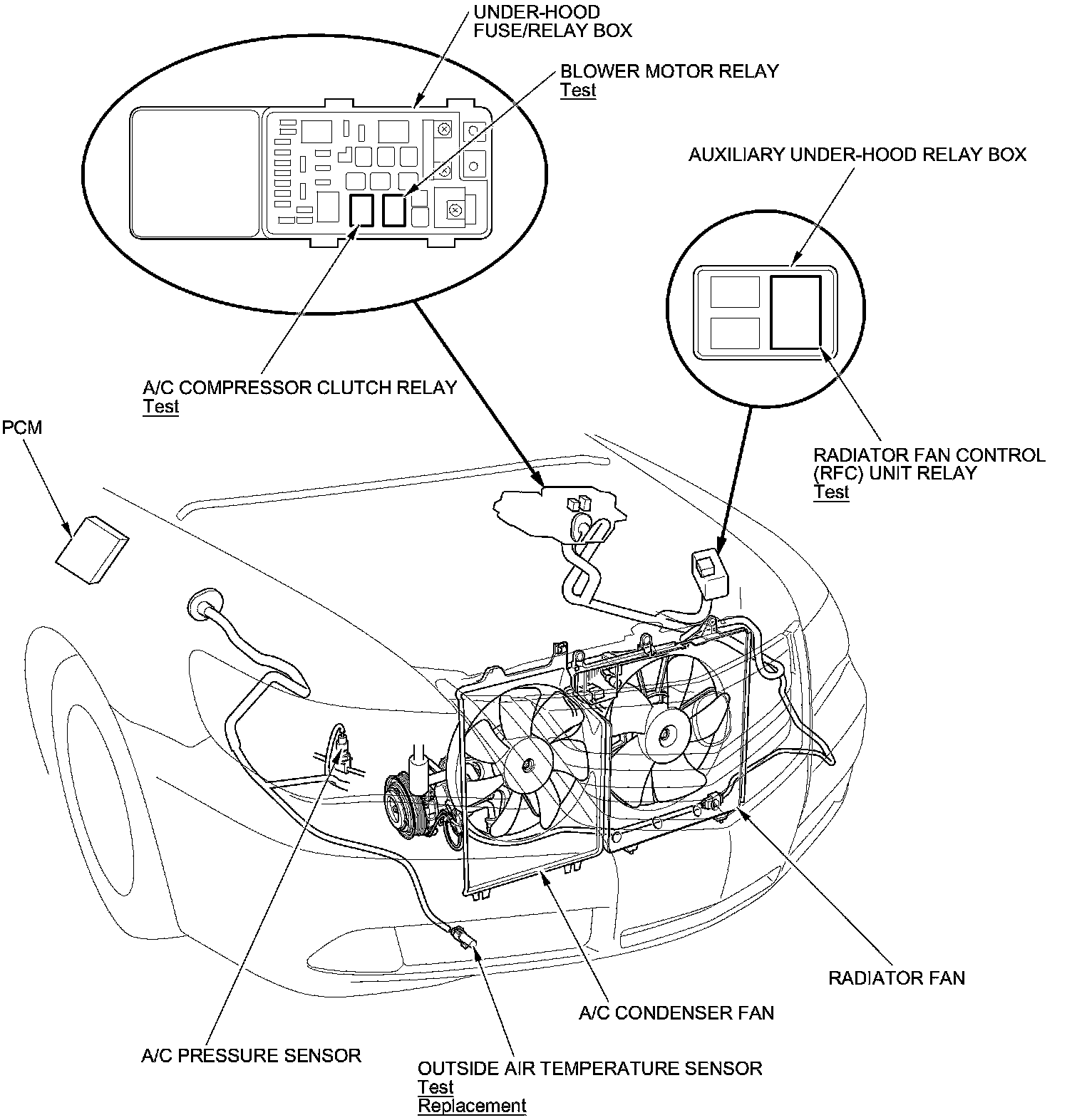 UNDER-HOOD FUSE/RELAY BOX

BLOWER MOTOR RELAY
Test

AUXILIARY UNDER-HOOD RELAY BOX

A/C COMPRESSOR CLUTCH RELAY
Test

PCM

RADIATOR FAN CONTROL (RFC) UNIT RELAY
Test

RADIATOR FAN

A/C CONDENSER FAN

A/C PRESSURE SENSOR

OUTSIDE AIR TEMPERATURE SENSOR
Test
Replacement