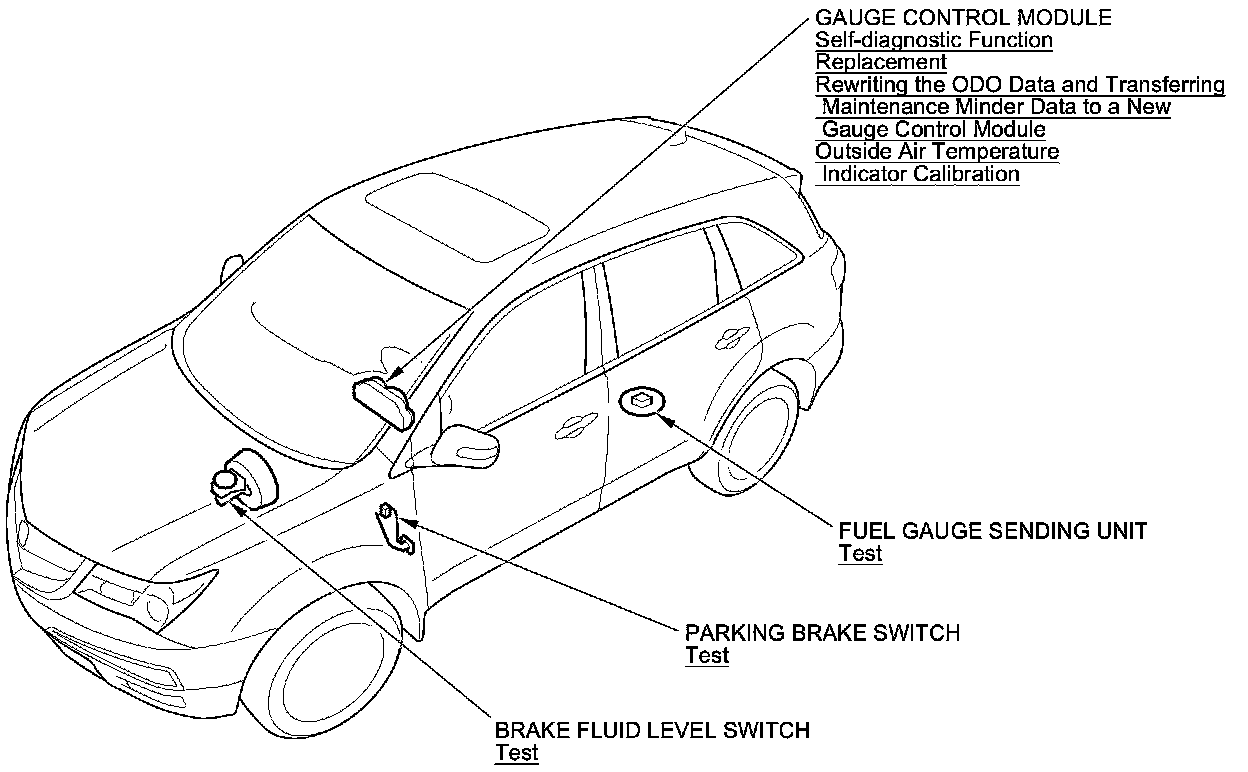 GAUGE CONTROL MODULE
Self-diagnostic Function
Replacement
Rewriting the ODO Data and Transferring Maintenance Minder Data to a New Gauge Control Module
Outside Air Temperature Indicator Calibration

FUEL GAUGE SENDING UNIT
Test

PARKING BRAKE SWITCH
Test

BRAKE FLUID LEVEL SWITCH
Test