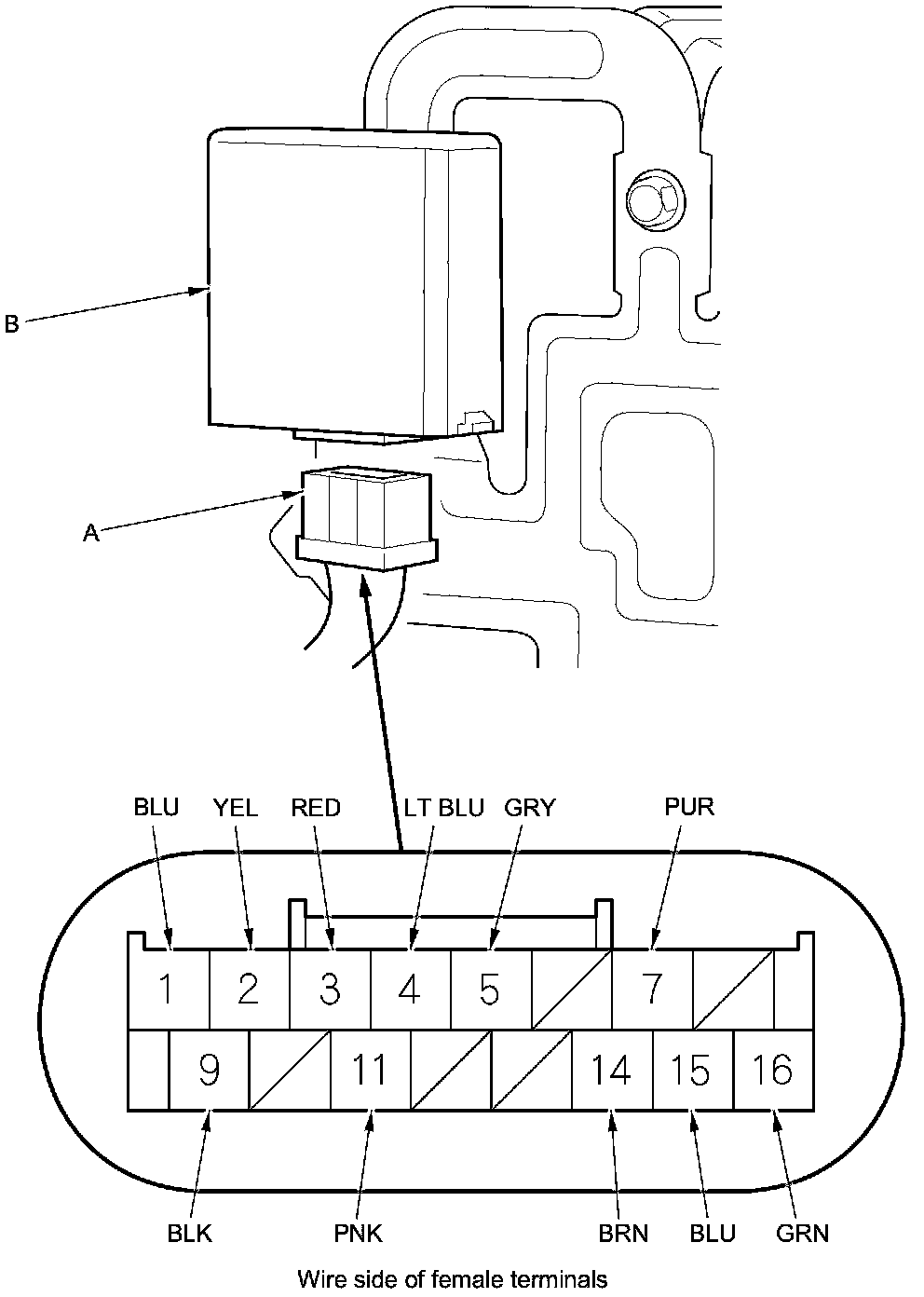 B

A

BLU YEL RED LT BLU GRY PUR

1 2 3 4 5 7

9 11 14 15 16

BLK PNK BRN BLU GRN

Wire side of female terminals