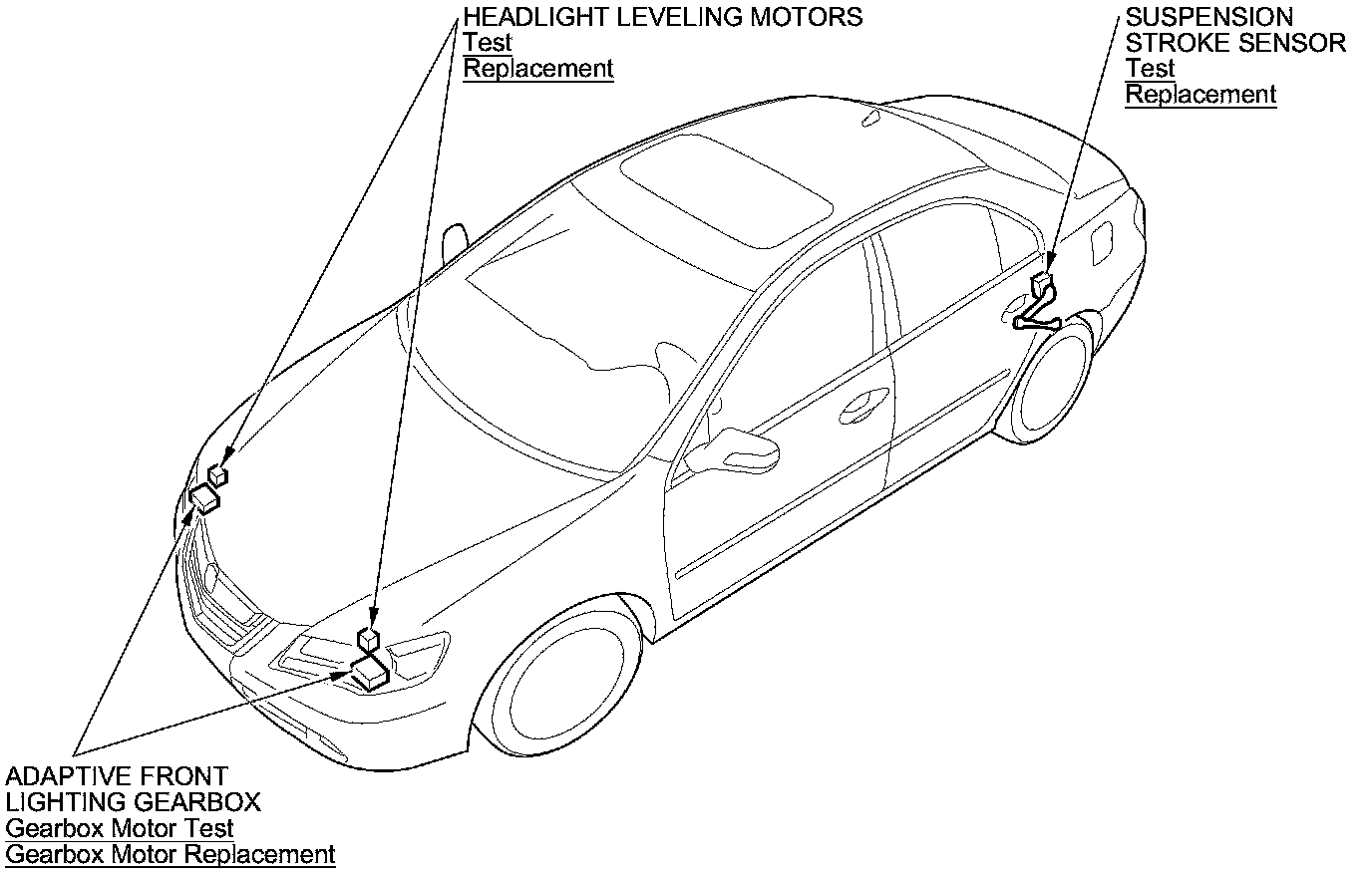 HEADLIGHT LEVELING MOTORS
Test
Replacement

SUSPENSION
STROKE SENSOR
Test
Replacement

ADAPTIVE FRONT
LIGHTING GEARBOX
Gearbox Motor Test
Gearbox Motor Replacement