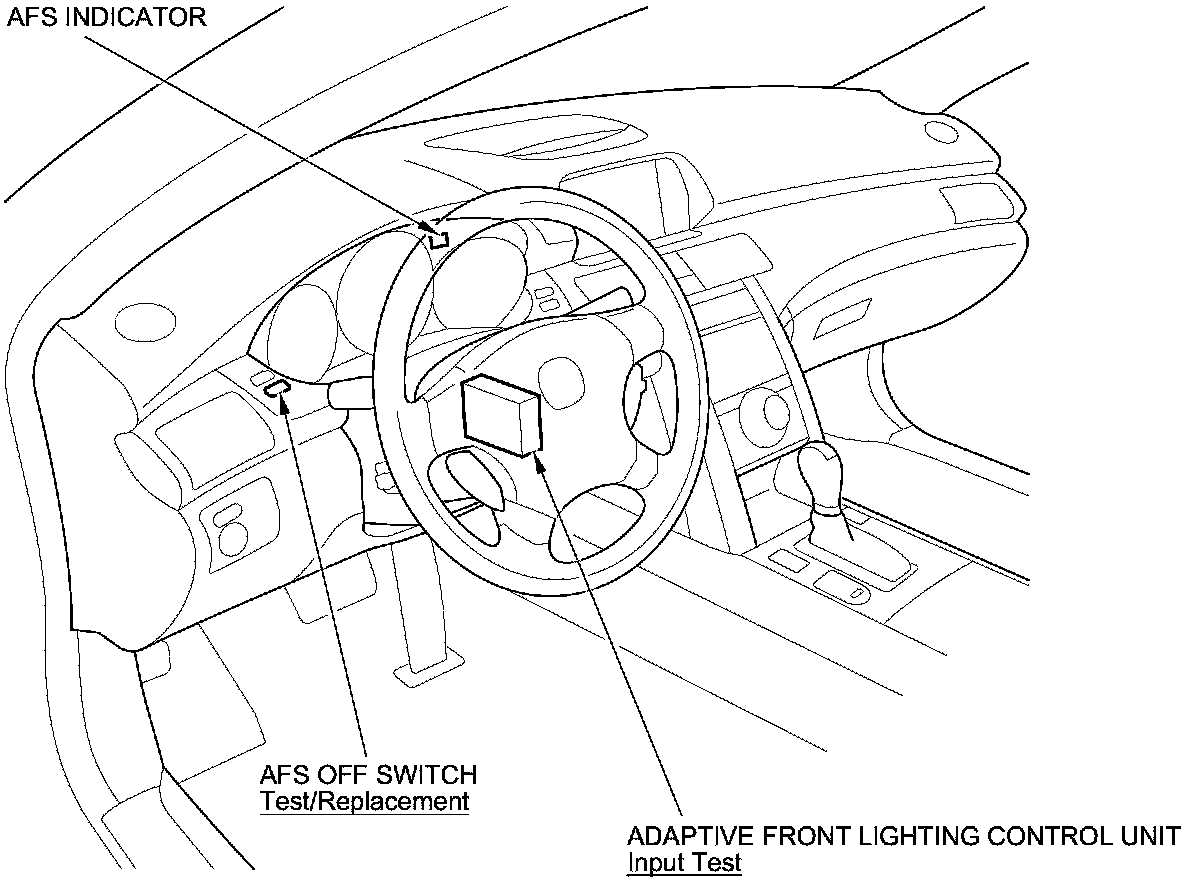 AFS INDICATOR

AFS OFF SWITCH
Test/Replacement

ADAPTIVE FRONT LIGHTING CONTROL UNIT
Input Test