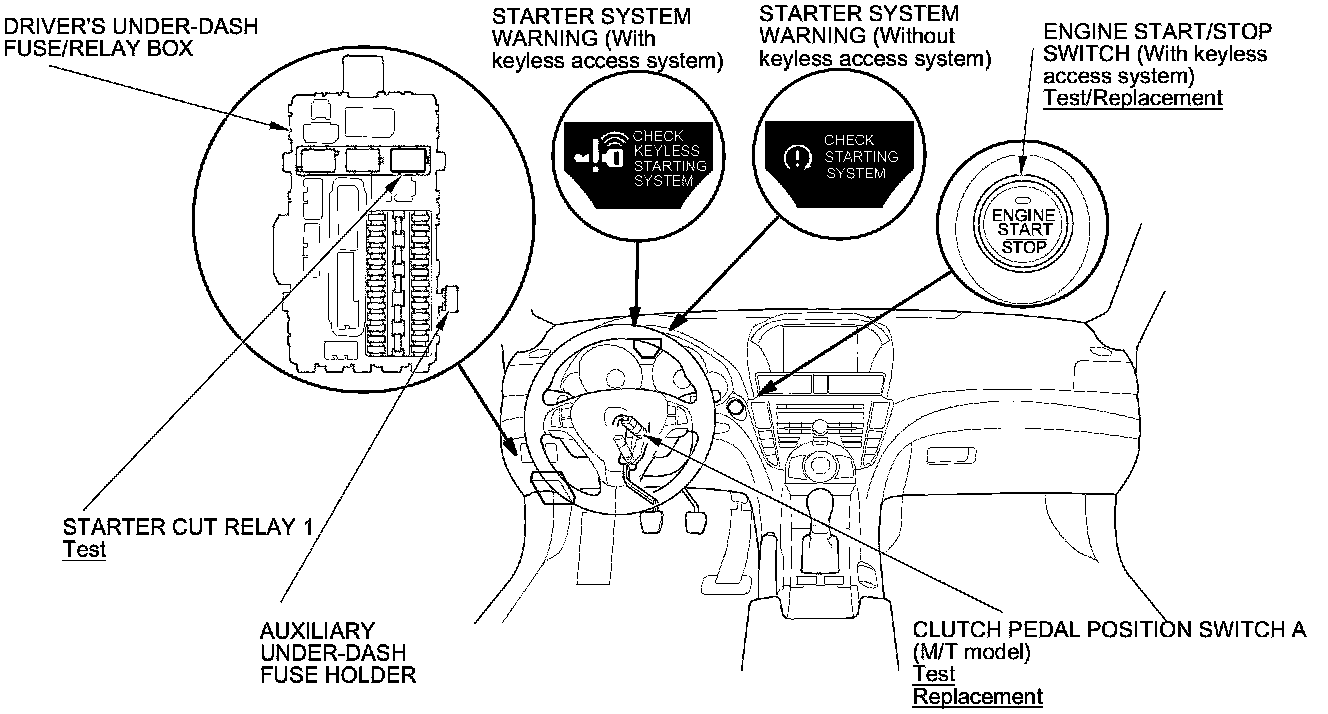 DRIVER'S UNDER-DASH FUSE/RELAY BOX

STARTER SYSTEM WARNING (With keyless access system)

CHECK KEYLESS STARTING SYSTEM

STARTER SYSTEM WARNING (Without keyless access system)

CHECK STARTING SYSTEM

ENGINE START/STOP SWITCH (With keyless access system)
Test/Replacement

ENGINE START STOP

STARTER CUT RELAY 1
Test

AUXILIARY UNDER-DASH FUSE HOLDER

CLUTCH PEDAL POSITION SWITCH A (M/T model)
Test
Replacement