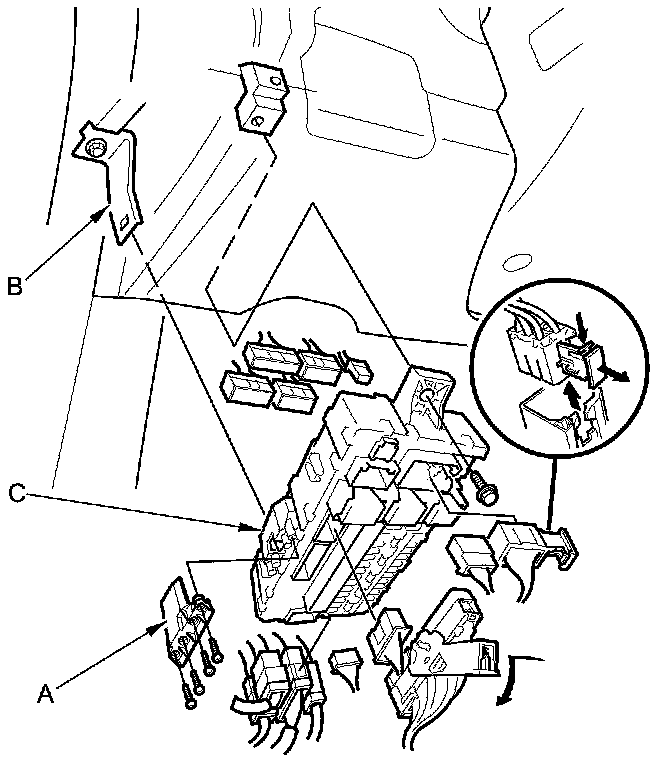 B

C

A