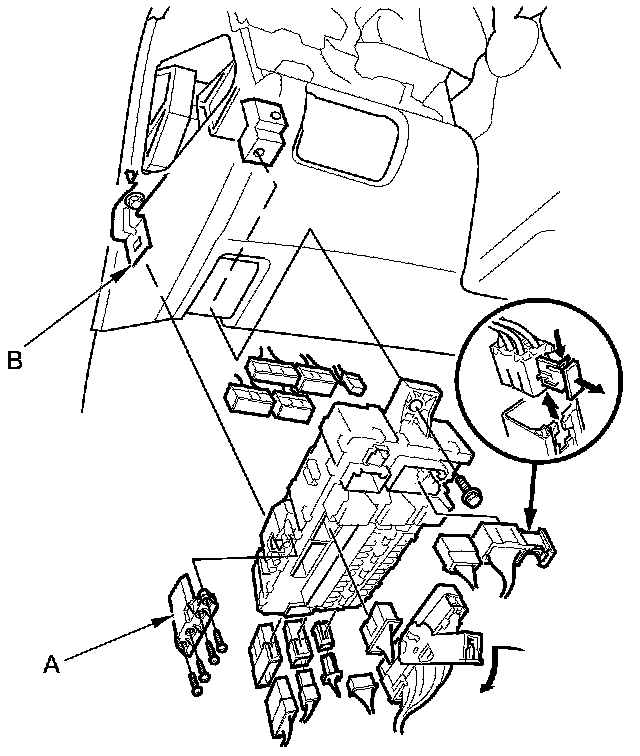 B

A