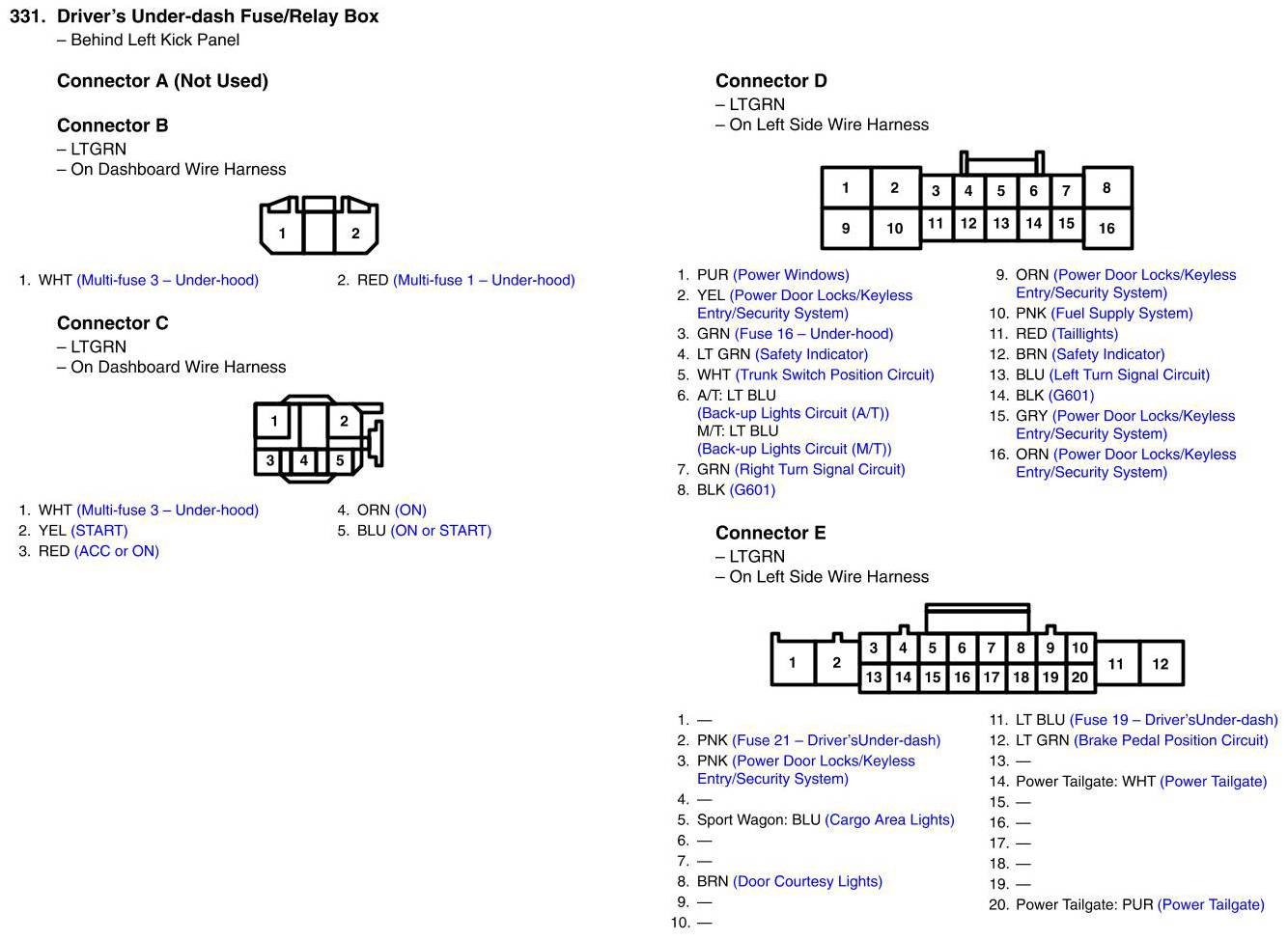 331. Driver's Under-dash Fuse/Relay Box
– Behind Left Kick Panel

Connector A (Not Used)

Connector B
– LTGRN
– On Dashboard Wire Harness

1 2

1. WHT (Multi-fuse 3 – Under-hood)
2. RED (Multi-fuse 1 – Under-hood)

Connector C
– LTGRN
– On Dashboard Wire Harness

1 2 3 4 5

1. WHT (Multi-fuse 3 – Under-hood)
2. YEL (START)
3. RED (ACC or ON)
4. ORN (ON)
5. BLU (ON or START)

Connector D
– LTGRN
– On Left Side Wire Harness

1 2 3 4 5 6 7 8 9 10 11 12 13 14 15 16

1. PUR (Power Windows)
2. YEL (Power Door Locks/Keyless Entry/Security System)
3. GRN (Fuse 16 – Under-hood)
4. LT GRN (Safety Indicator)
5. WHT (Trunk Switch Position Circuit)
6. A/T: LT BLU (Back-up Lights Circuit (A/T)) M/T: LT BLU (Back-up Lights Circuit (M/T))
7. GRN (Right Turn Signal Circuit)
8. BLK (G601)
9. ORN (Power Door Locks/Keyless Entry/Security System)
10. PNK (Fuel Supply System)
11. RED (Taillights)
12. BRN (Safety Indicator)
13. BLU (Left Turn Signal Circuit)
14. BLK (G601)
15. GRY (Power Door Locks/Keyless Entry/Security System)
16. ORN (Power Door Locks/Keyless Entry/Security System)

Connector E
– LTGRN
– On Left Side Wire Harness

1 2 3 4 5 6 7 8 9 10 11 12 13 14 15 16 17 18 19 20

1. —
2. PNK (Fuse 21 – Driver'sUnder-dash)
3. PNK (Power Door Locks/Keyless Entry/Security System)
4. —
5. Sport Wagon: BLU (Cargo Area Lights)
6. —
7. —
8. BRN (Door Courtesy Lights)
9. —
10. —
11. LT BLU (Fuse 19 – Driver'sUnder-dash)
12. LT GRN (Brake Pedal Position Circuit)
13. —
14. Power Tailgate: WHT (Power Tailgate)
15. —
16. —
17. —
18. —
19. —
20. Power Tailgate: PUR (Power Tailgate)