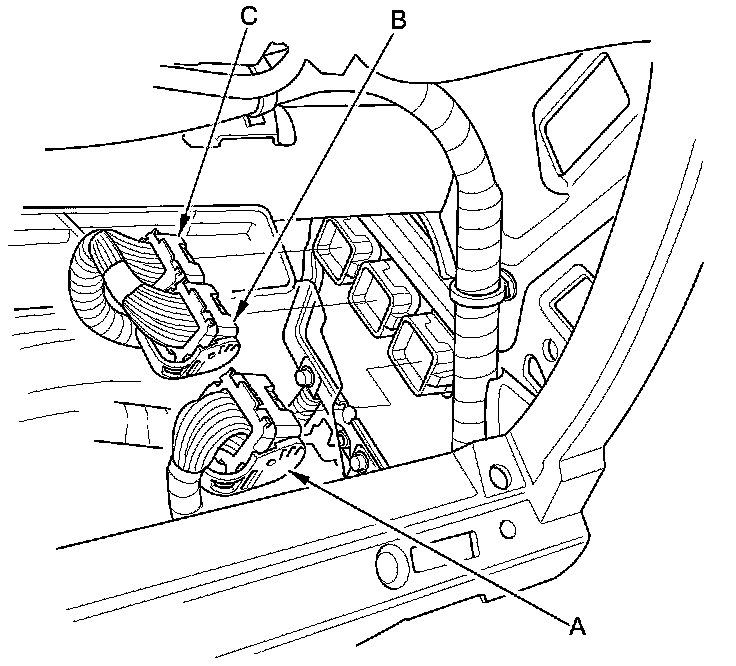 C
B
A