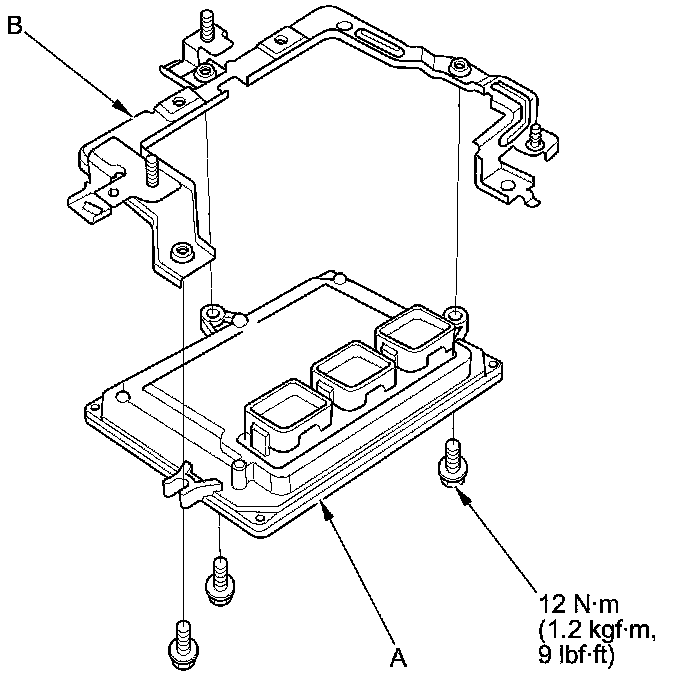 B

12 N·m
(1.2 kgf·m,
9 lbf·ft)

A