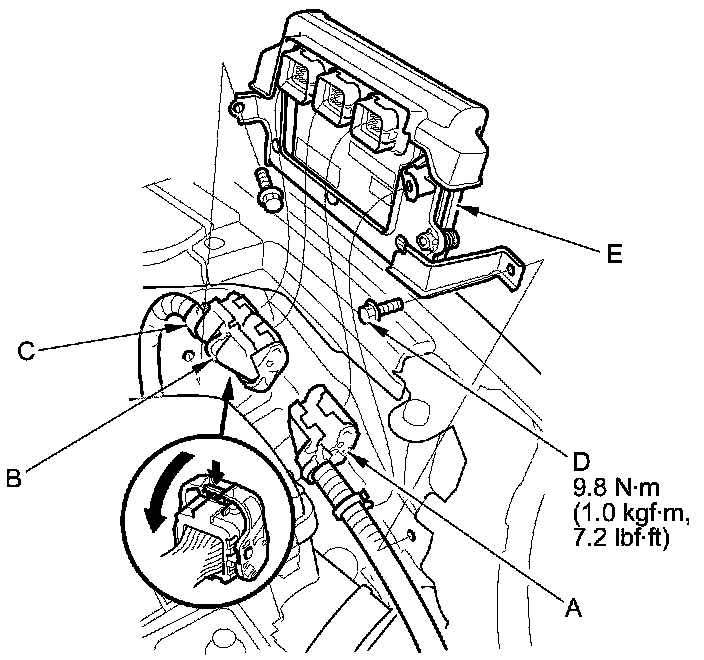 E

C

B

D
9.8 N·m
(1.0 kgf·m,
7.2 lbf·ft)

A