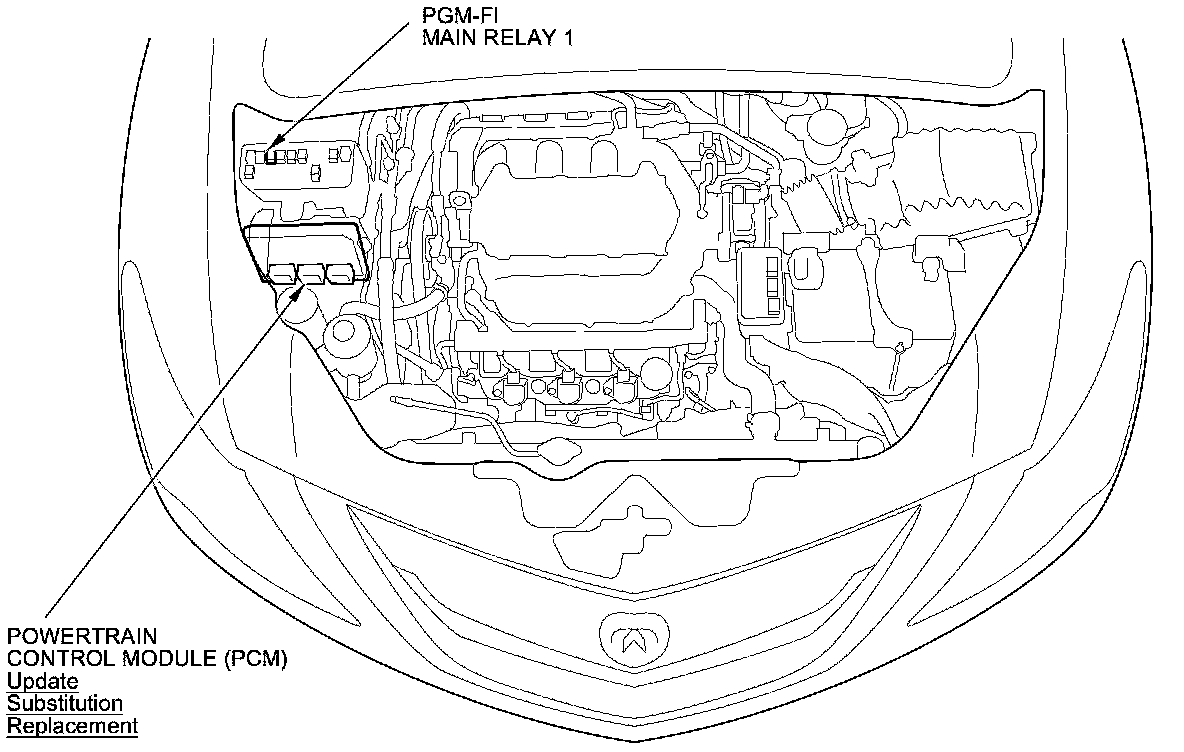 PGM-FI
MAIN RELAY 1

POWERTRAIN
CONTROL MODULE (PCM)
Update
Substitution
Replacement