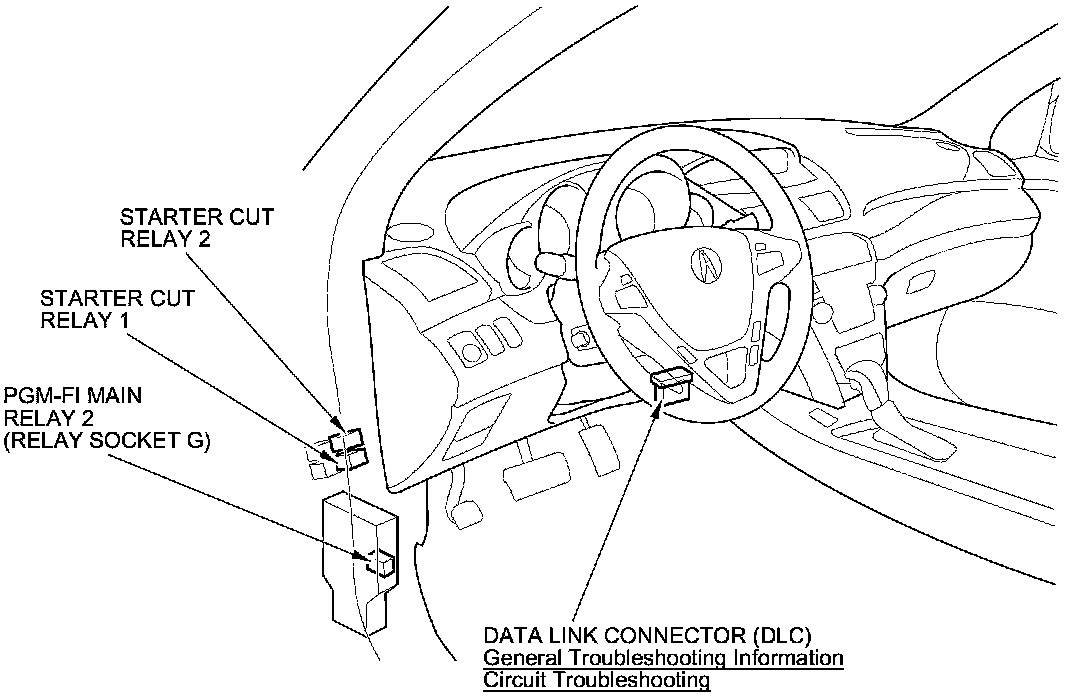 STARTER CUT
RELAY 2

STARTER CUT
RELAY 1

PGM-FI MAIN
RELAY 2
(RELAY SOCKET G)

DATA LINK CONNECTOR (DLC)
General Troubleshooting Information
Circuit Troubleshooting