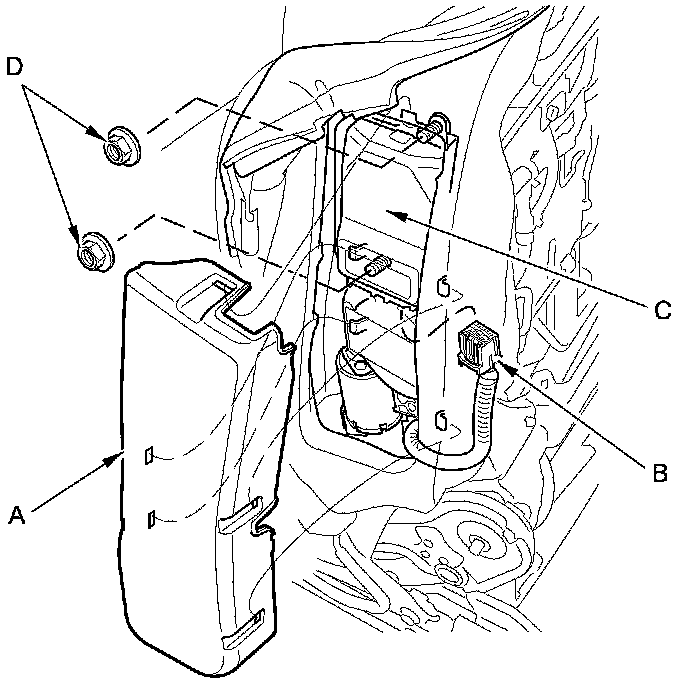 D
C
B
A