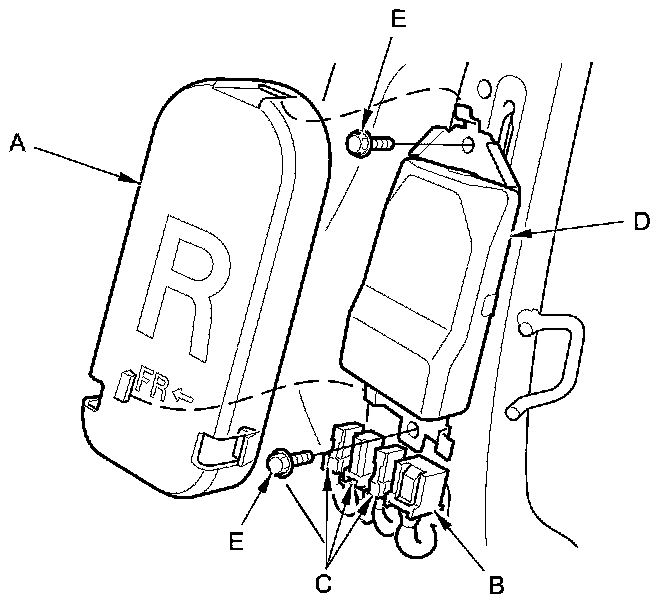 E
A
D
R
FR
E
C
B