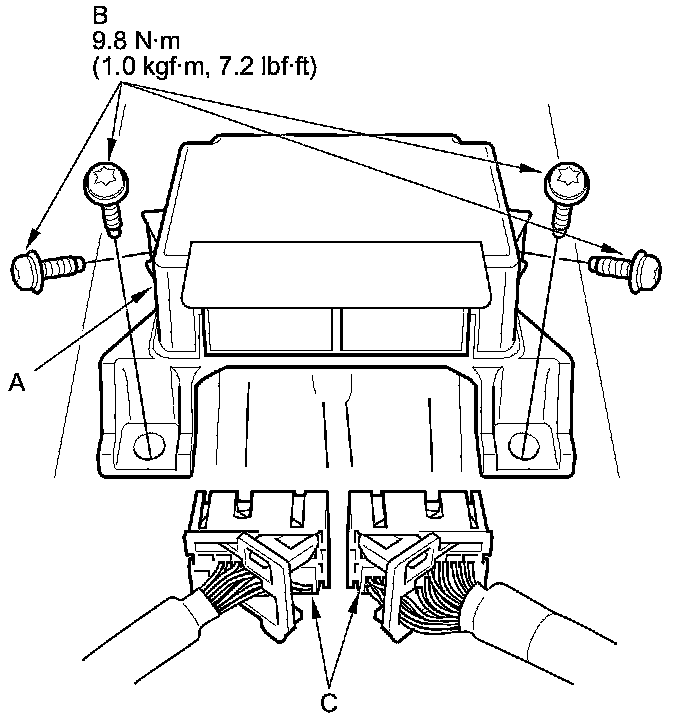 B
9.8 N·m
(1.0 kgf·m, 7.2 lbf·ft)

A

C