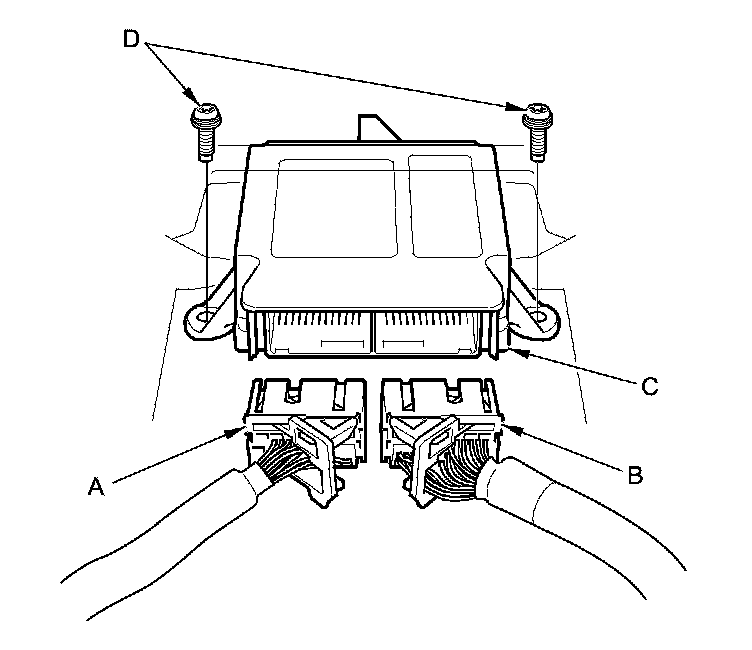 D
C
A
B