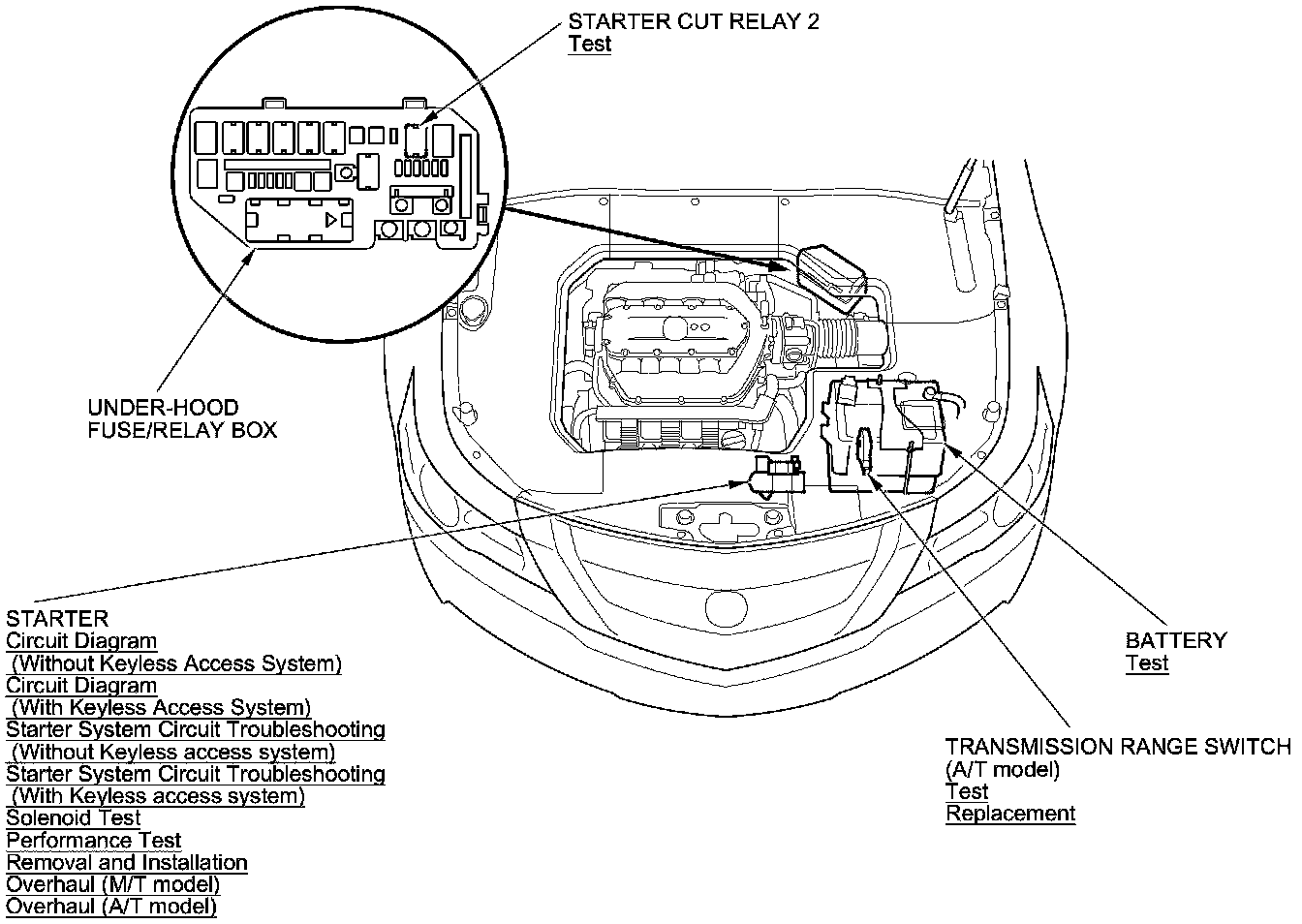 STARTER CUT RELAY 2
Test

UNDER-HOOD
FUSE/RELAY BOX

STARTER
Circuit Diagram
(Without Keyless Access System)
Circuit Diagram
(With Keyless Access System)
Starter System Circuit Troubleshooting
(Without Keyless access system)
Starter System Circuit Troubleshooting
(With Keyless access system)
Solenoid Test
Performance Test
Removal and Installation
Overhaul (M/T model)
Overhaul (A/T model)

BATTERY
Test

TRANSMISSION RANGE SWITCH
(A/T model)
Test
Replacement