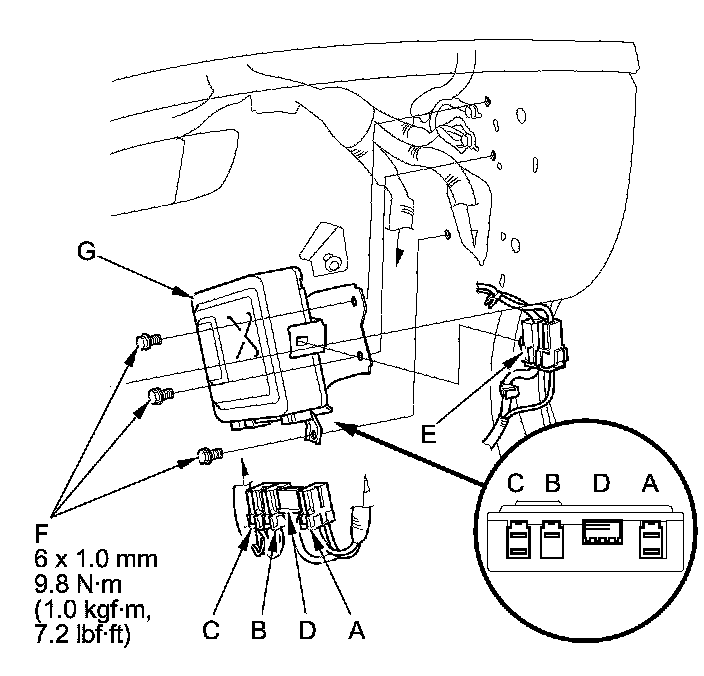 G

E

C B D A

F
6 x 1.0 mm
9.8 N·m
(1.0 kgf·m,
7.2 lbf·ft)

C B D A