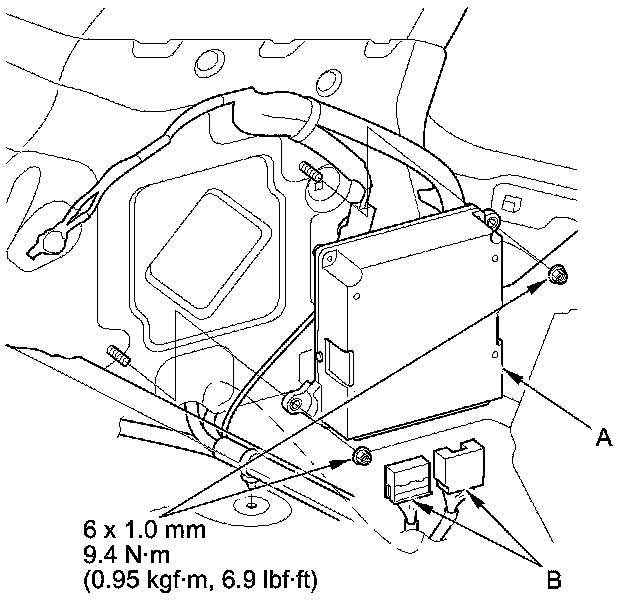 A

6 x 1.0 mm
9.4 N·m
(0.95 kgf·m, 6.9 lbf·ft)

B