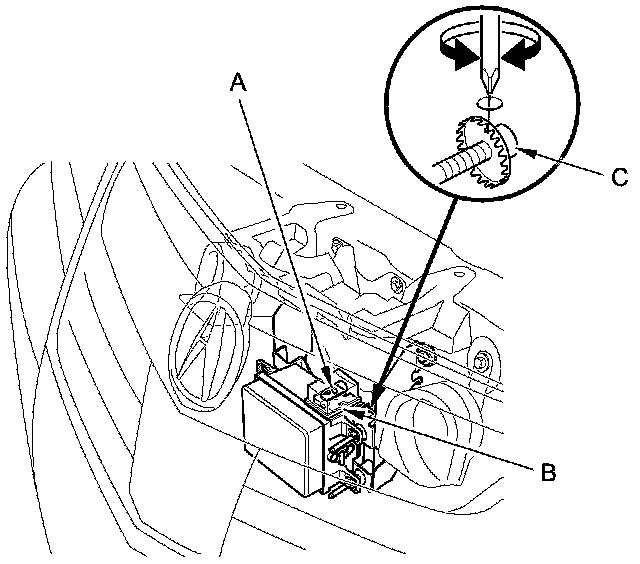 A
C
B