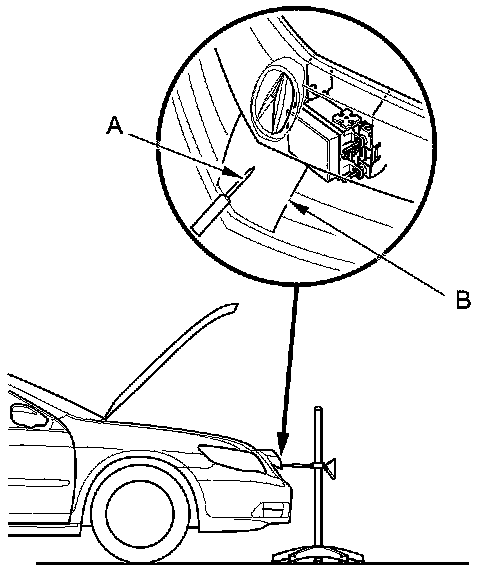 A

B