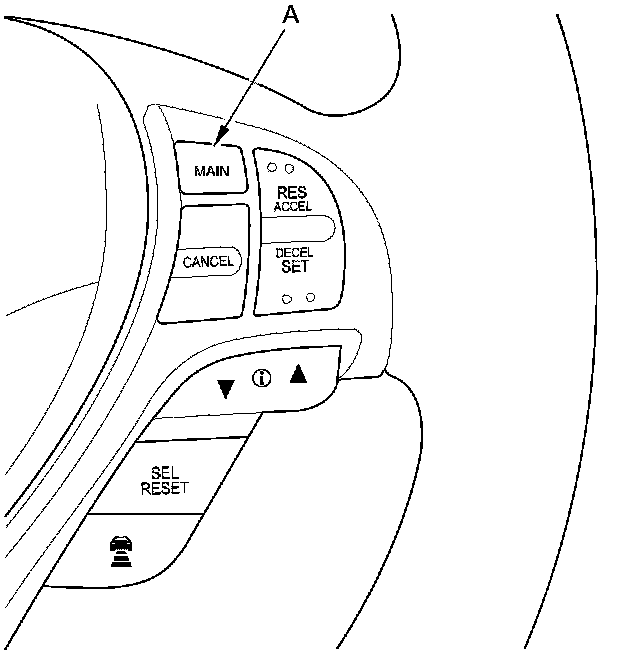 A

MAIN

RES
ACCEL

CANCEL

DECEL
SET

▼ ⓘ ▲

SEL
RESET