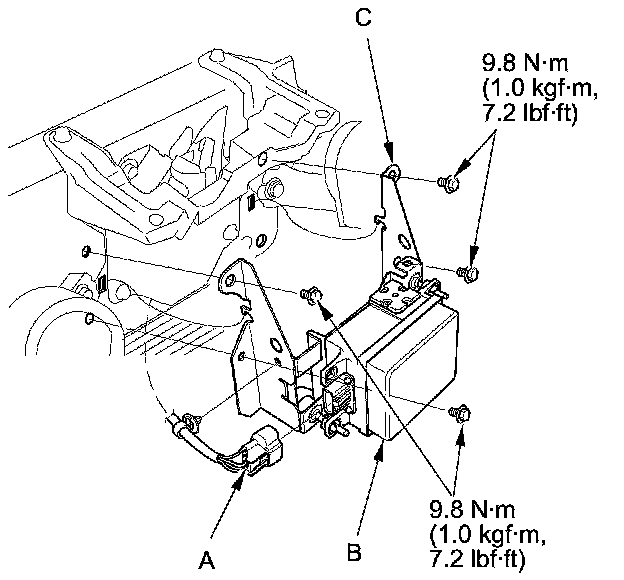 C

9.8 N·m
(1.0 kgf·m,
7.2 lbf·ft)

9.8 N·m
(1.0 kgf·m,
7.2 lbf·ft)

A

B