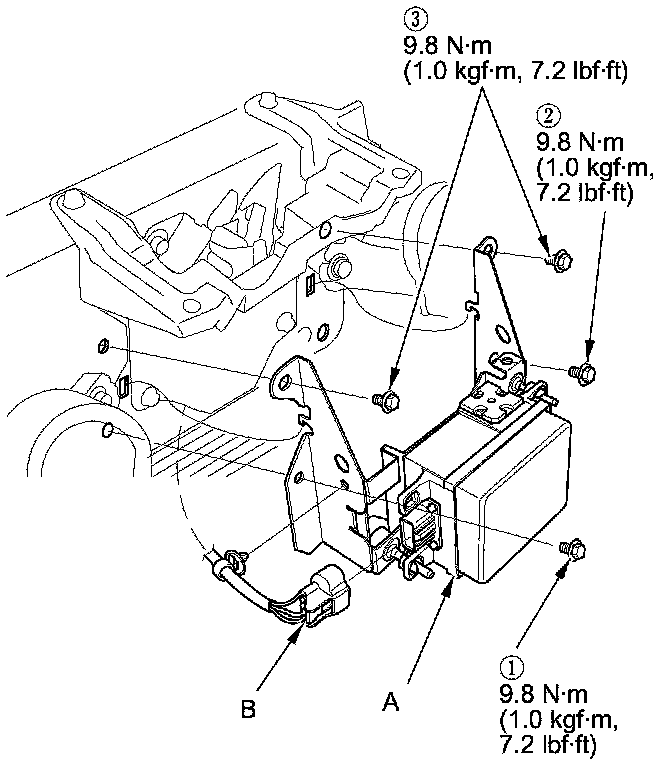 ③
9.8 N·m
(1.0 kgf·m, 7.2 lbf·ft)

②
9.8 N·m
(1.0 kgf·m,
7.2 lbf·ft)

B

A

①
9.8 N·m
(1.0 kgf·m,
7.2 lbf·ft)