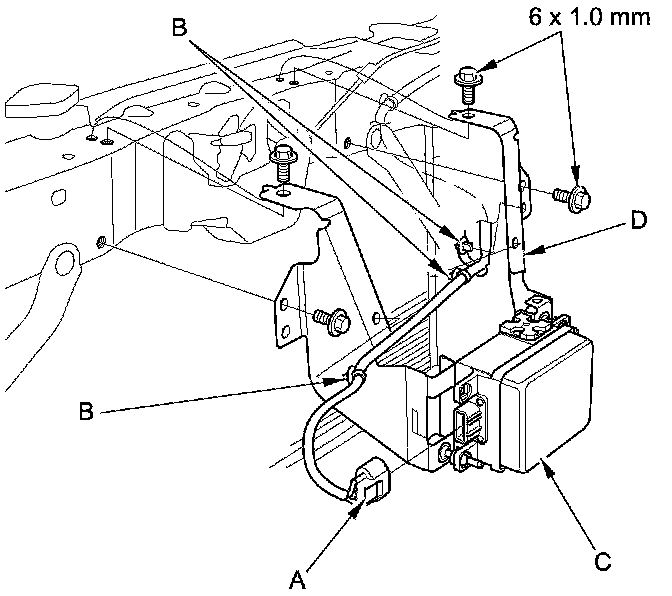 B

6 x 1.0 mm

D

B

A

C