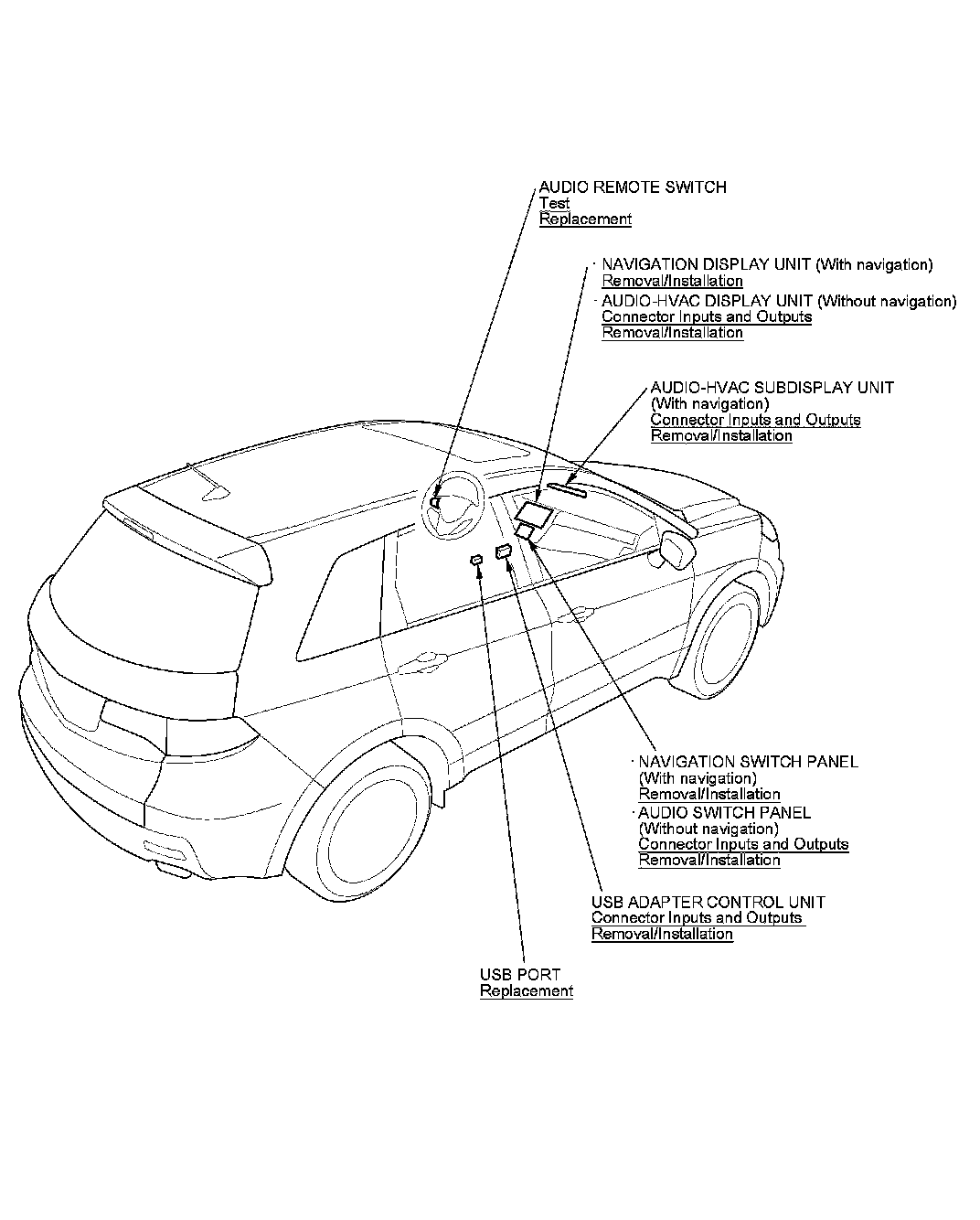 AUDIO REMOTE SWITCH
Test
Replacement

· NAVIGATION DISPLAY UNIT (With navigation)
Removal/Installation
· AUDIO-HVAC DISPLAY UNIT (Without navigation)
Connector Inputs and Outputs
Removal/Installation

AUDIO-HVAC SUBDISPLAY UNIT
(With navigation)
Connector Inputs and Outputs
Removal/Installation

· NAVIGATION SWITCH PANEL
(With navigation)
Removal/Installation
· AUDIO SWITCH PANEL
(Without navigation)
Connector Inputs and Outputs
Removal/Installation

USB ADAPTER CONTROL UNIT
Connector Inputs and Outputs
Removal/Installation

USB PORT
Replacement