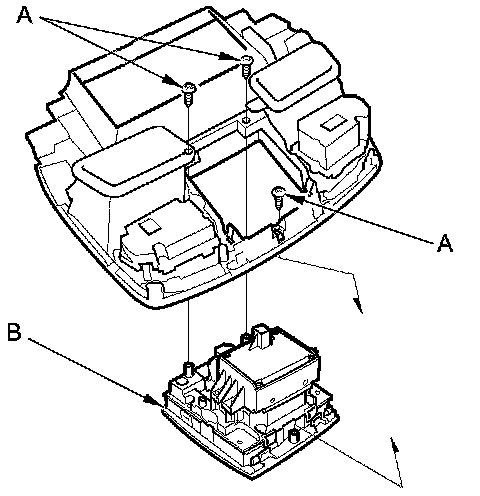 A
A
B