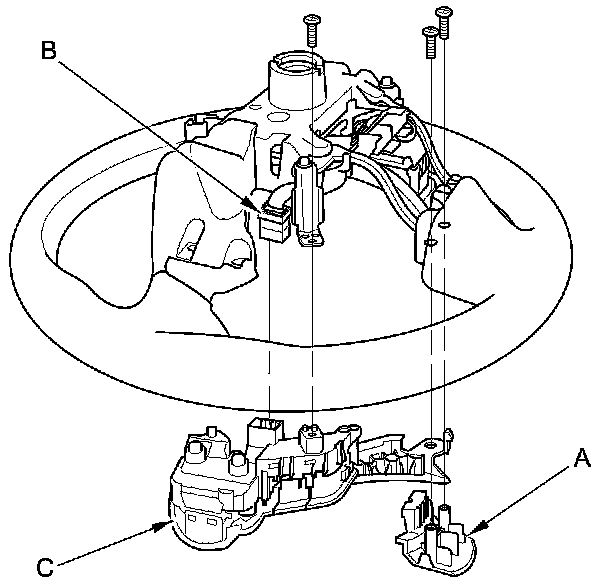 B
A
C