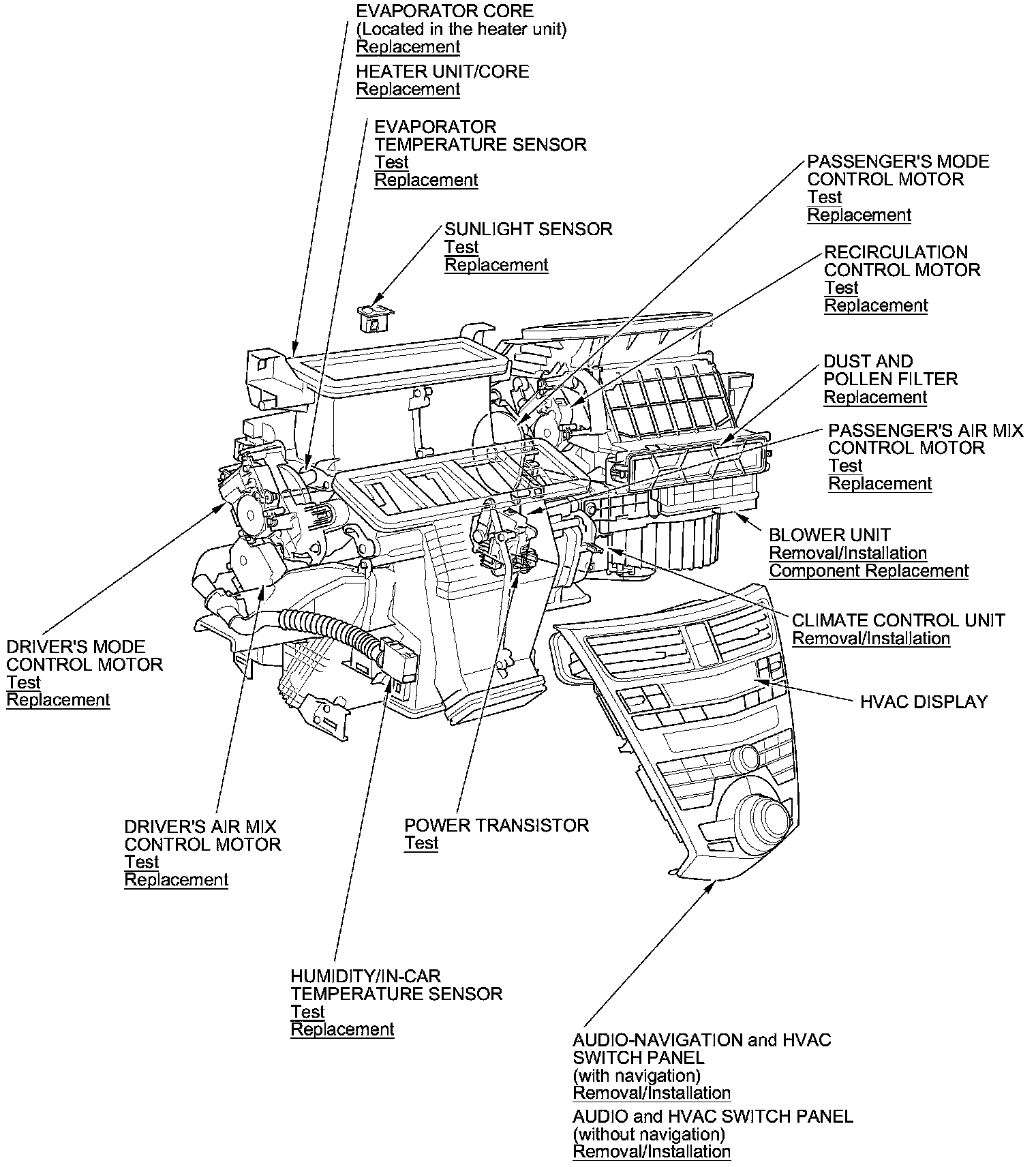 EVAPORATOR CORE
(Located in the heater unit)
Replacement

HEATER UNIT/CORE
Replacement

EVAPORATOR
TEMPERATURE SENSOR
Test
Replacement

SUNLIGHT SENSOR
Test
Replacement

PASSENGER'S MODE
CONTROL MOTOR
Test
Replacement

RECIRCULATION
CONTROL MOTOR
Test
Replacement

DUST AND
POLLEN FILTER
Replacement

PASSENGER'S AIR MIX
CONTROL MOTOR
Test
Replacement

BLOWER UNIT
Removal/Installation
Component Replacement

CLIMATE CONTROL UNIT
Removal/Installation

HVAC DISPLAY

DRIVER'S MODE
CONTROL MOTOR
Test
Replacement

DRIVER'S AIR MIX
CONTROL MOTOR
Test
Replacement

POWER TRANSISTOR
Test

HUMIDITY/IN-CAR
TEMPERATURE SENSOR
Test
Replacement

AUDIO-NAVIGATION and HVAC
SWITCH PANEL
(with navigation)
Removal/Installation

AUDIO and HVAC SWITCH PANEL
(without navigation)
Removal/Installation