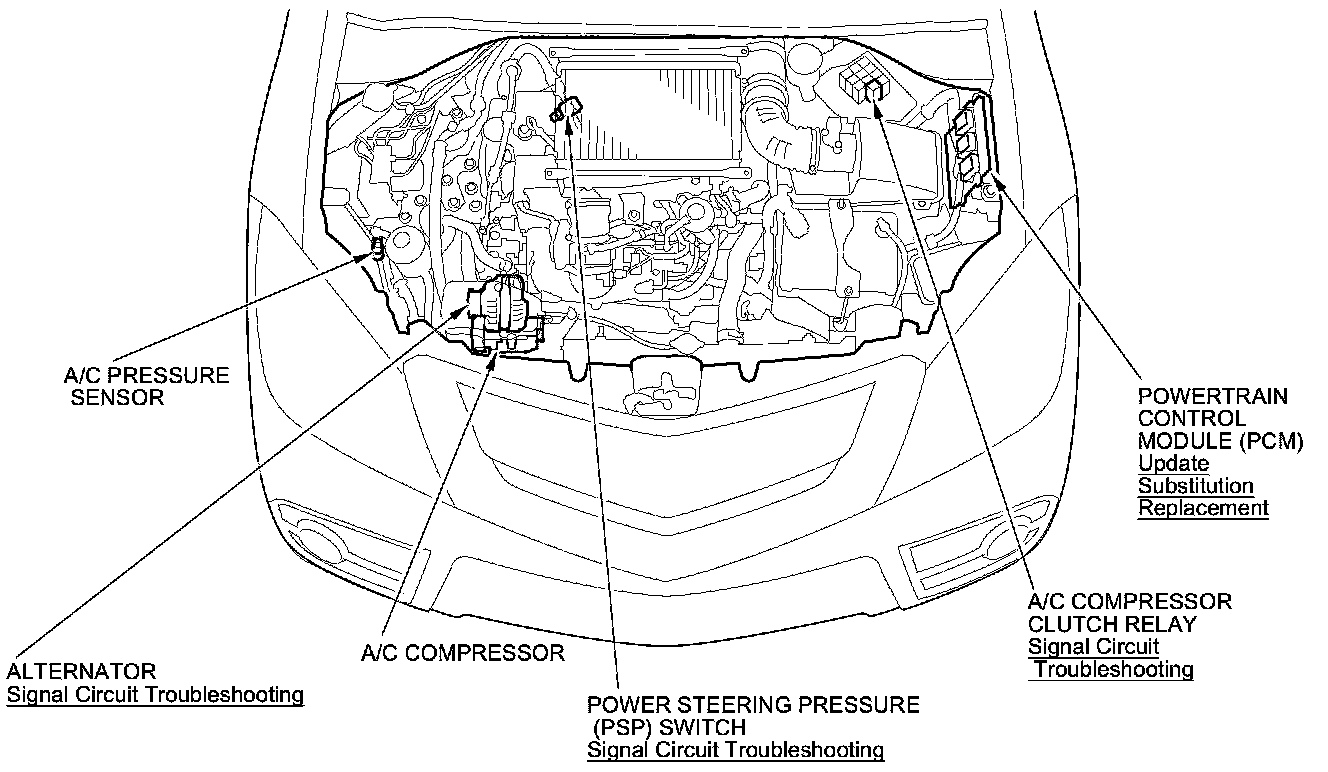 A/C PRESSURE SENSOR

POWERTRAIN CONTROL MODULE (PCM)
Update
Substitution
Replacement

A/C COMPRESSOR CLUTCH RELAY
Signal Circuit Troubleshooting

ALTERNATOR
Signal Circuit Troubleshooting

A/C COMPRESSOR

POWER STEERING PRESSURE (PSP) SWITCH
Signal Circuit Troubleshooting