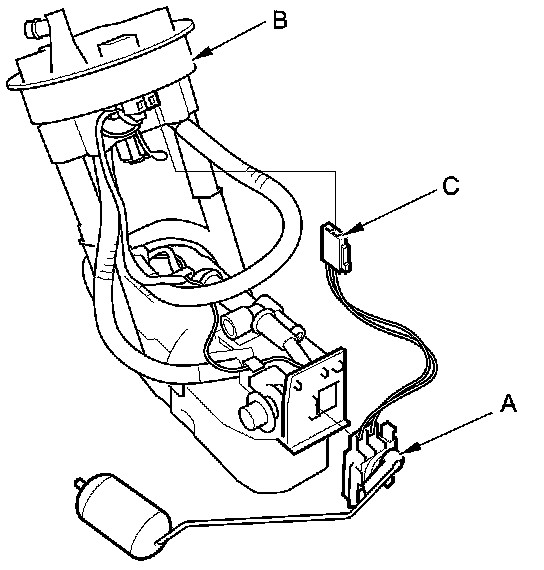 B
C
A