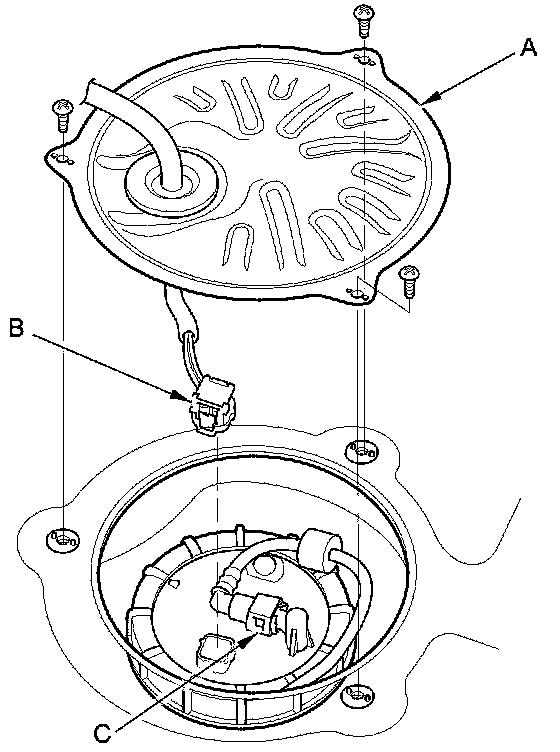 A
B
C