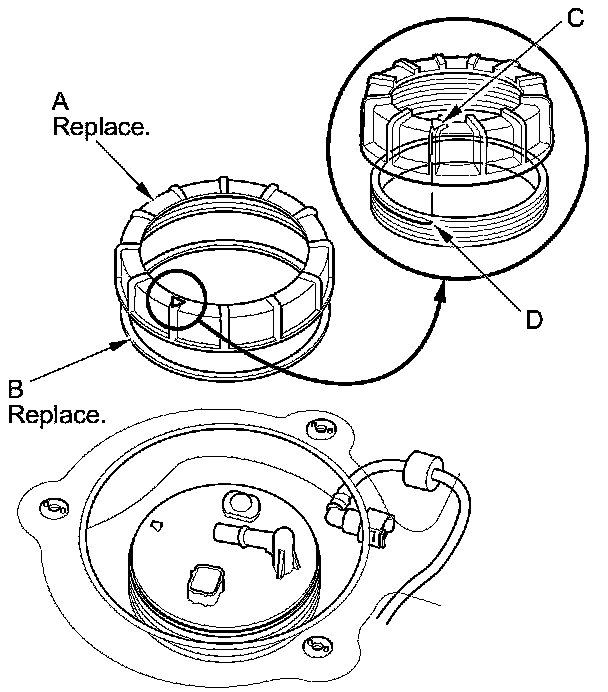 C

A
Replace.

D

B
Replace.