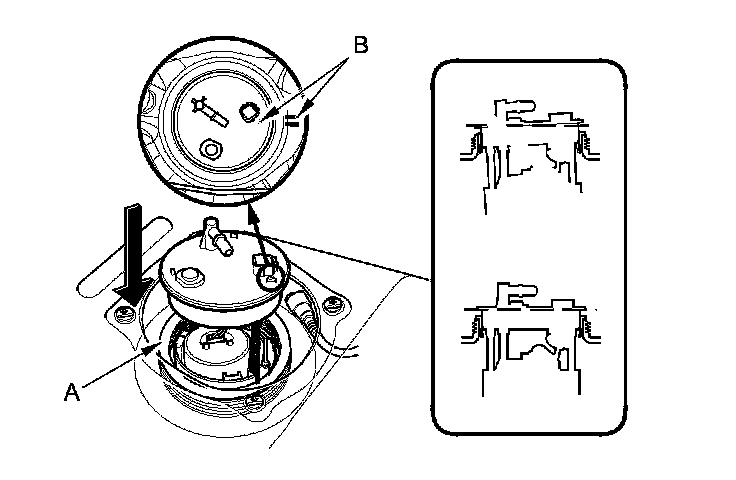 B

A