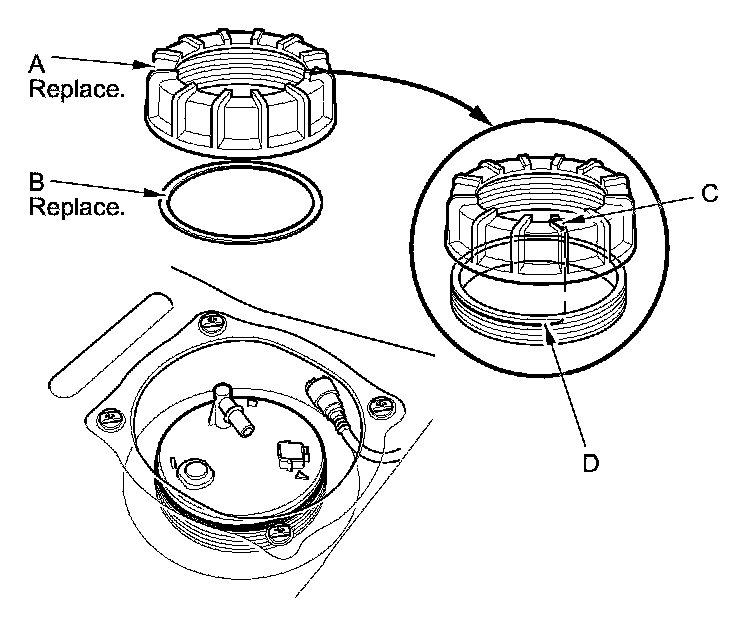 A
Replace.

B
Replace.

C

D