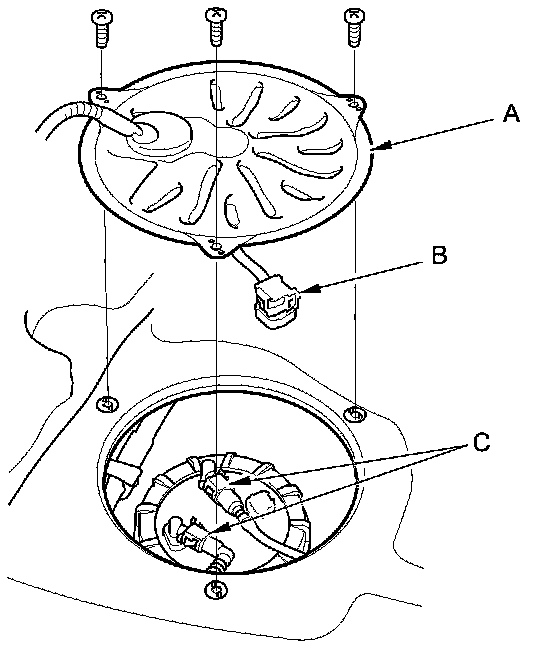 A
B
C