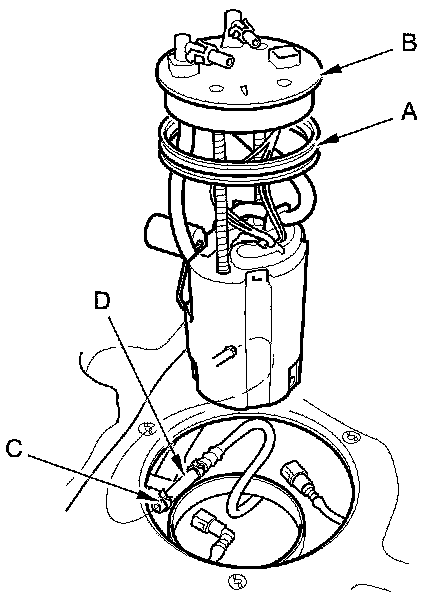 B

A

D

C