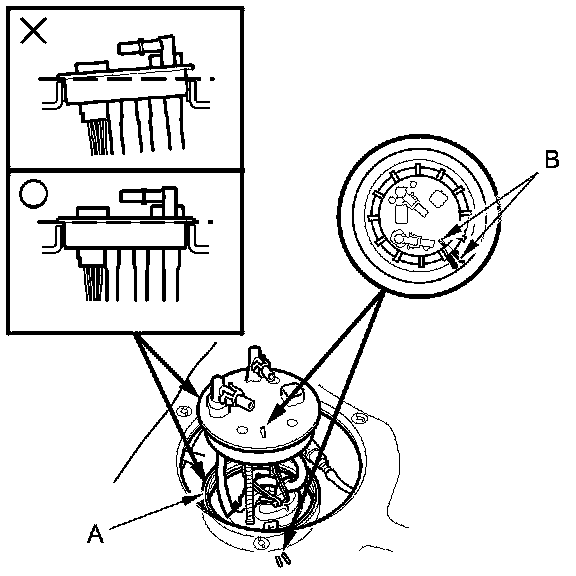 B

A